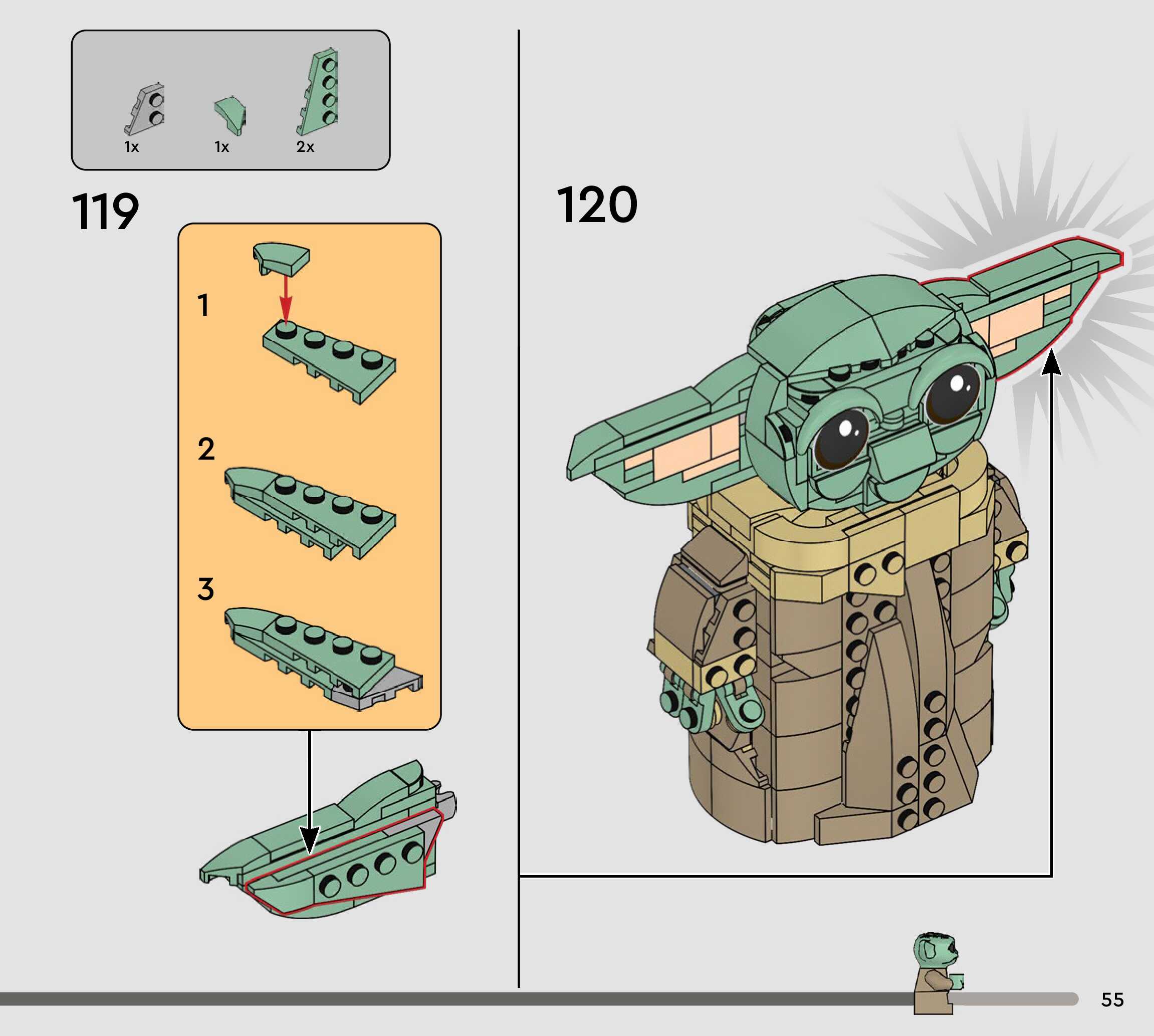 1x
1x
2x

119

1

2

3

120

55