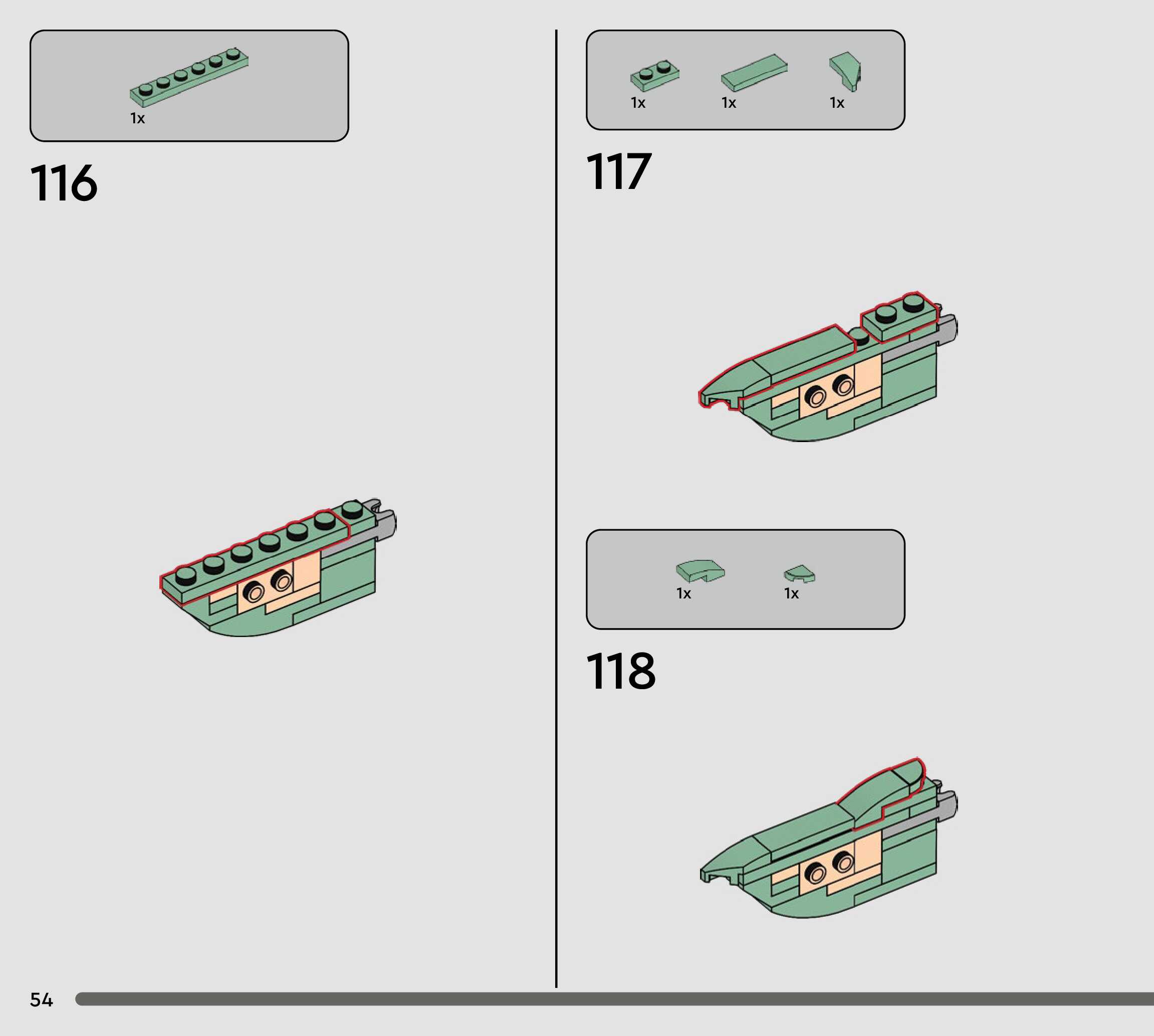 1x

116

1x 1x 1x

117

1x 1x

118

54