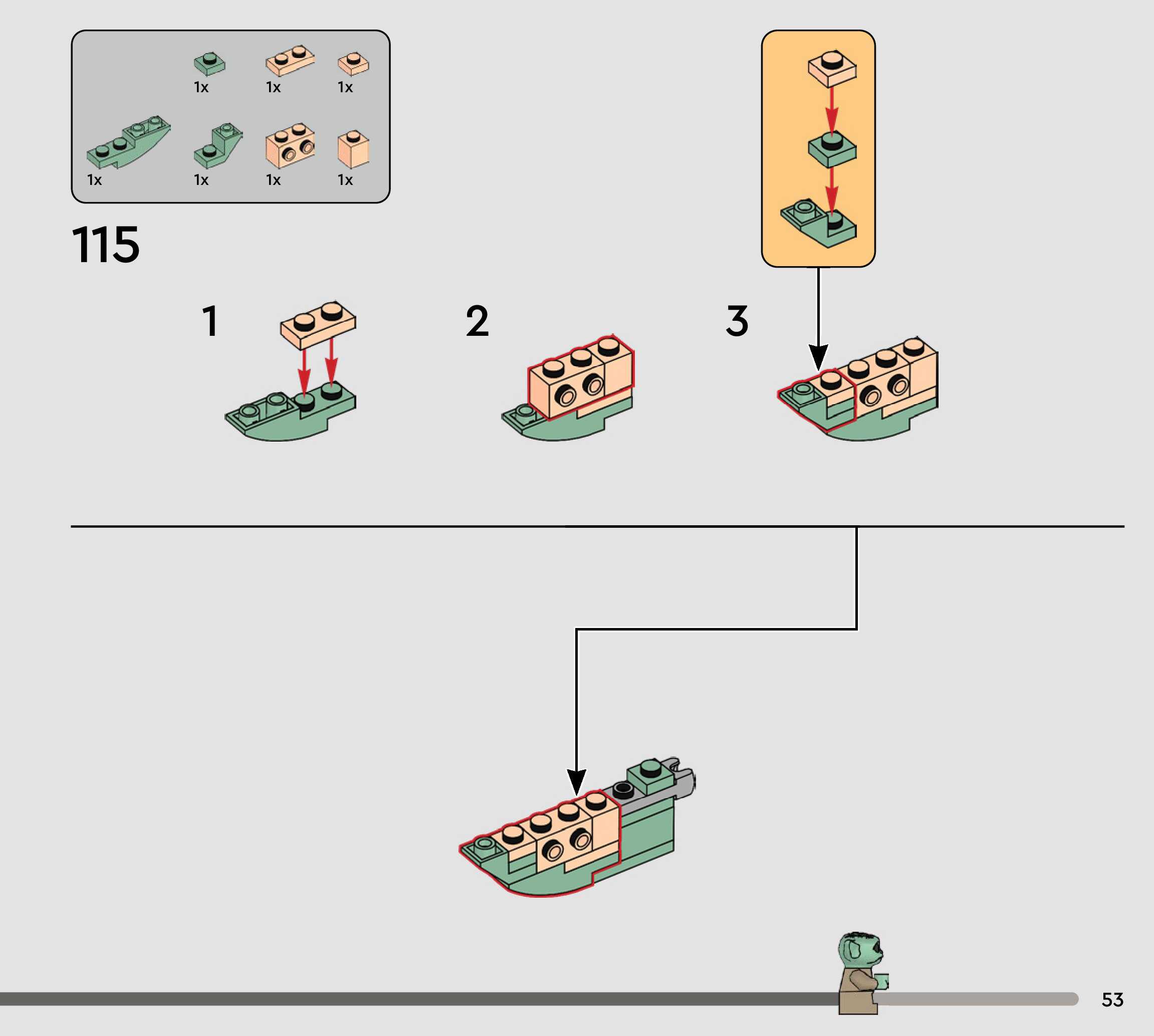 1x 1x 1x

1x 1x 1x 1x

115

1

2

3

53