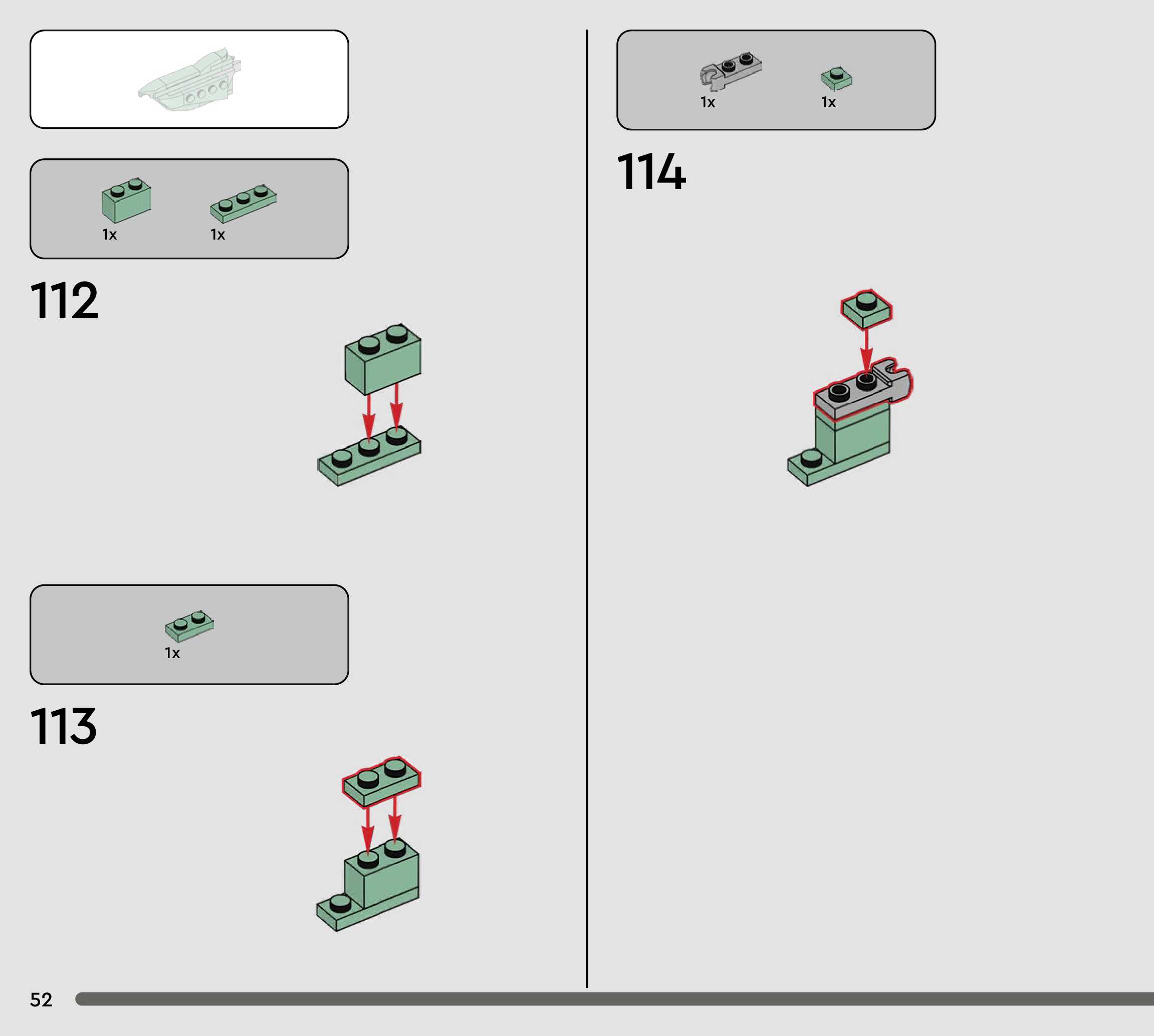 1x 1x

112

1x

113

1x 1x

114

52