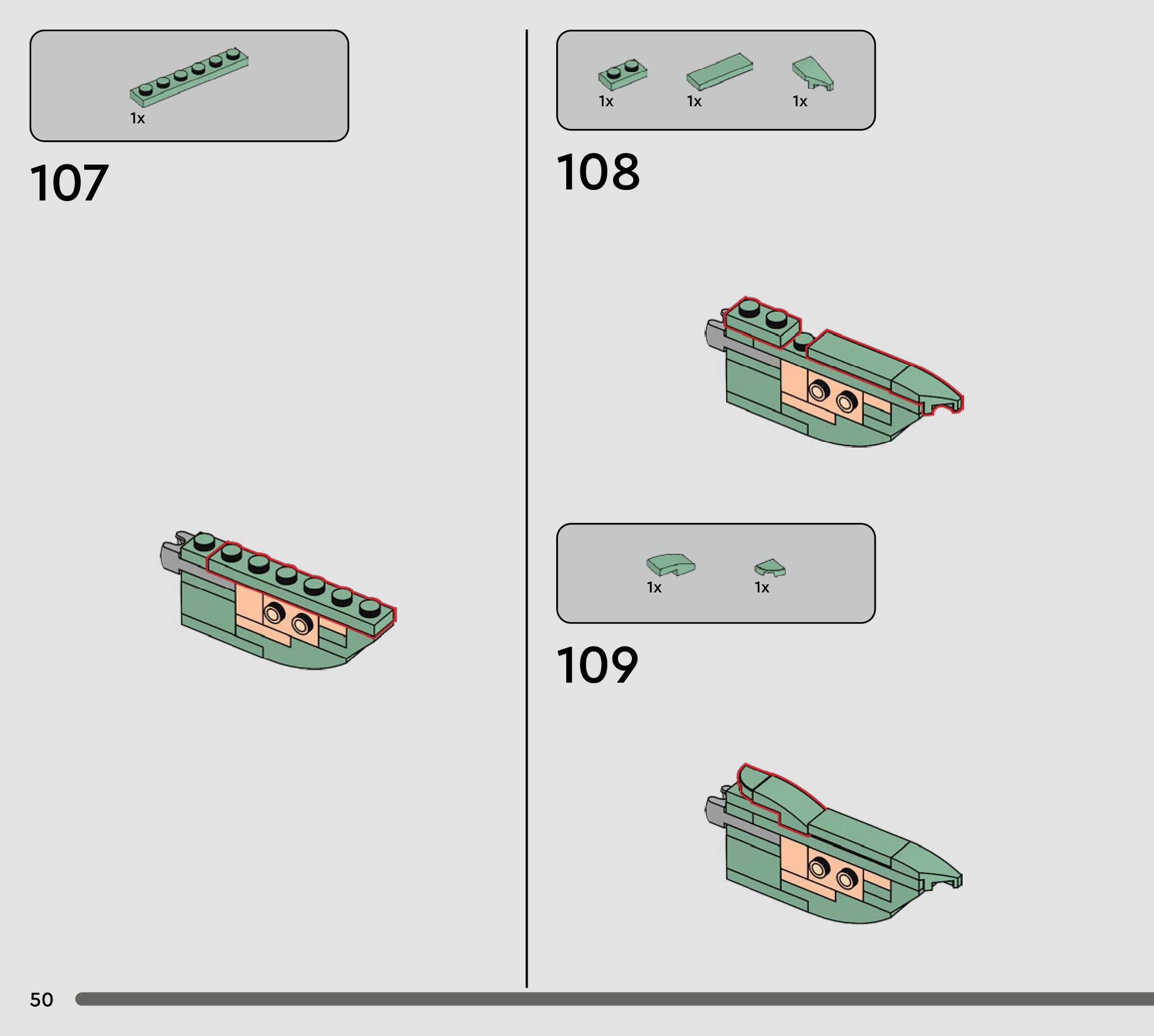 1x

107

1x
1x
1x

108

1x
1x

109

50