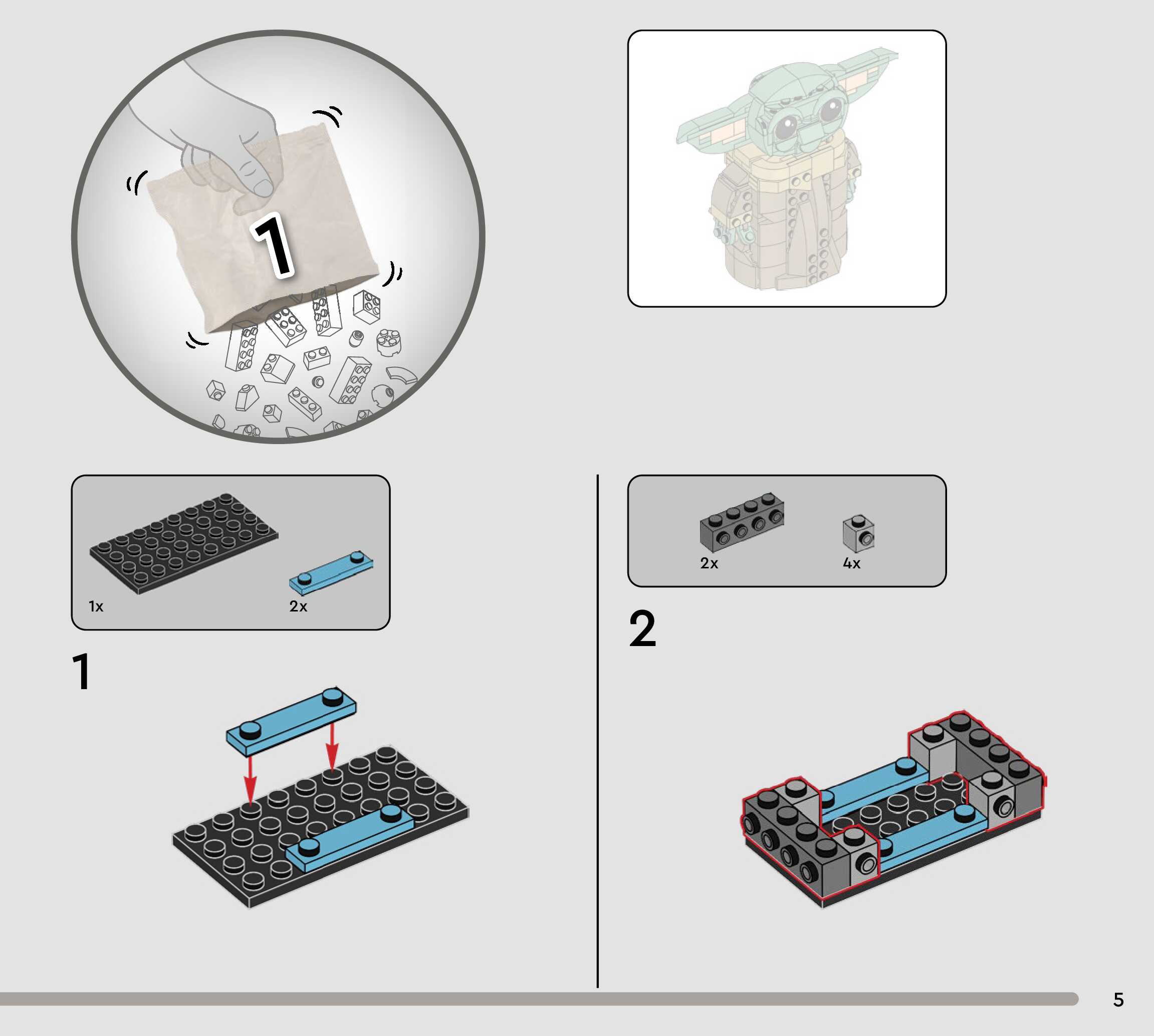 1

1x

2x

1

2x

4x

2

5