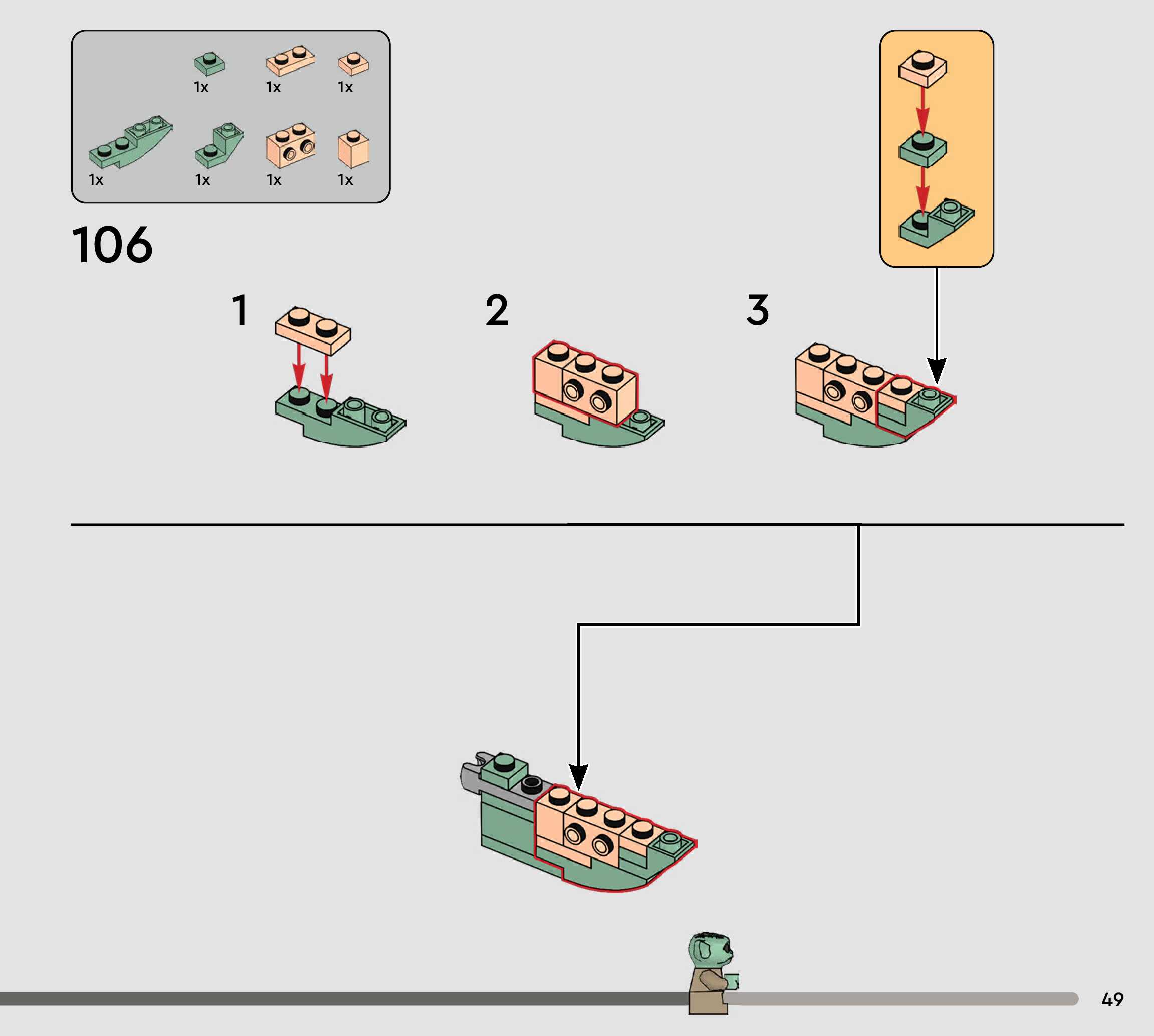 1x 1x 1x

1x 1x 1x 1x

106

1

2

3

49