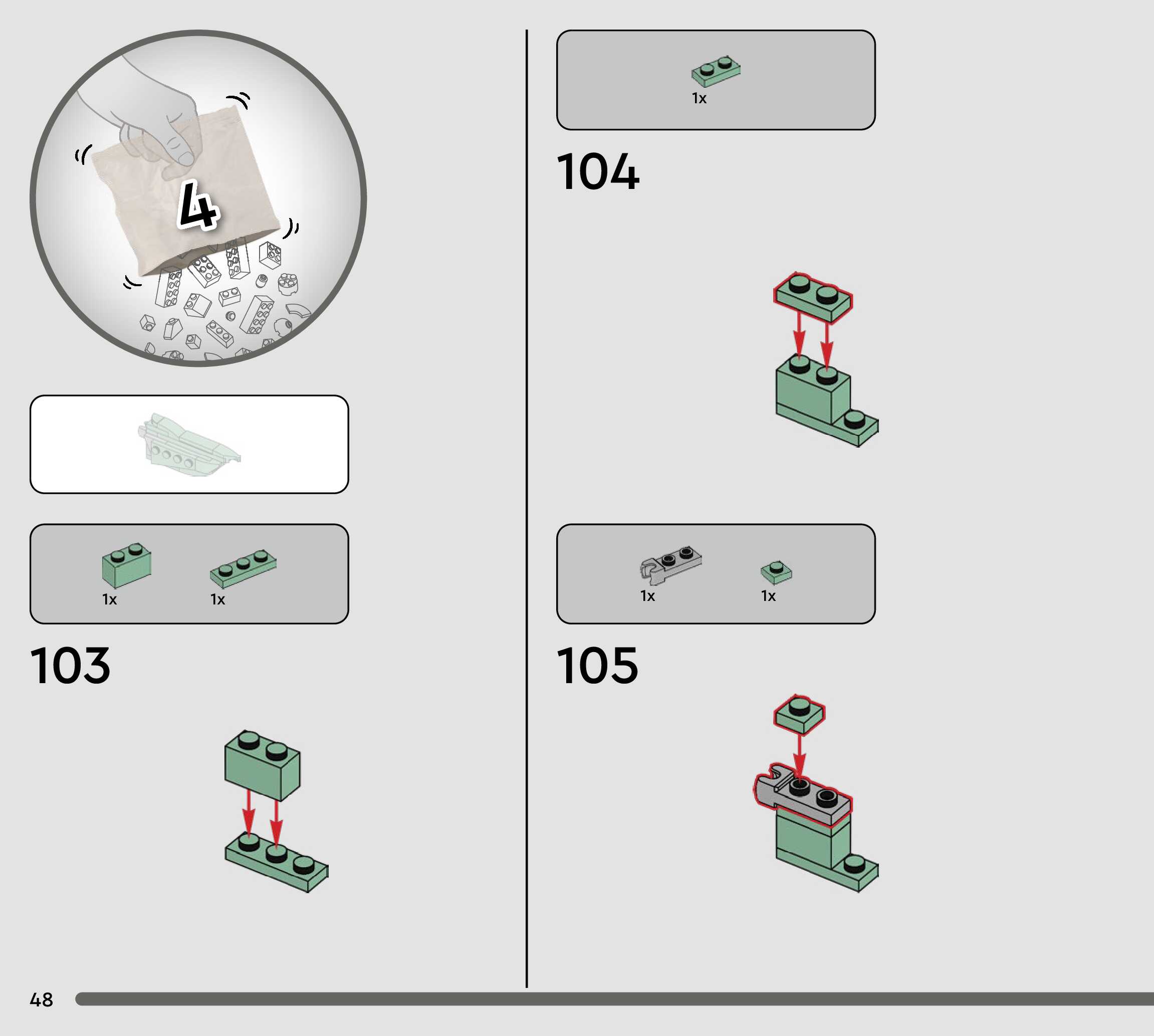 4

1x

1x

103

1x

104

1x

1x

105

48