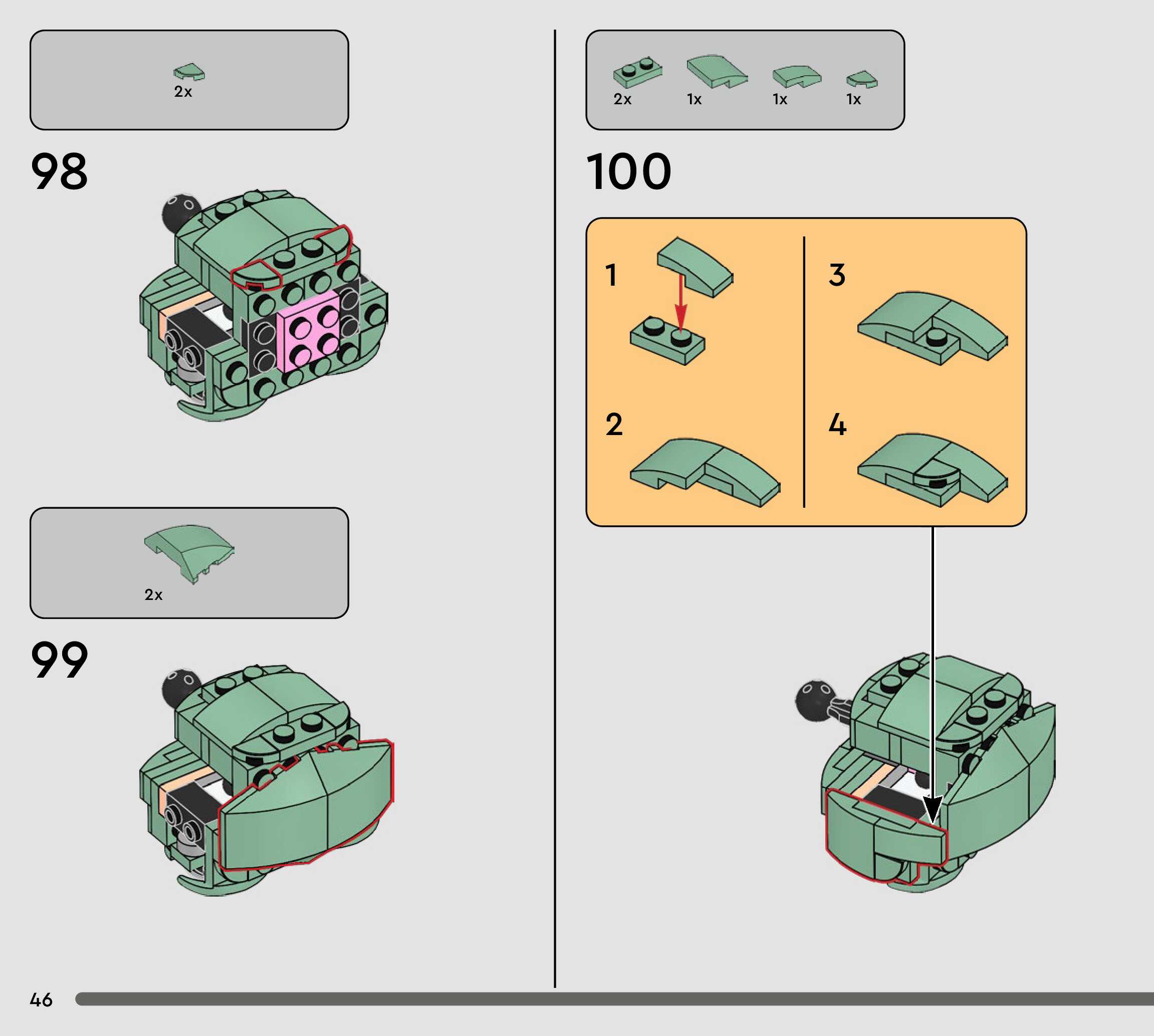 2x

98

2x

99

2x 1x 1x 1x

100

1

2

3

4

46