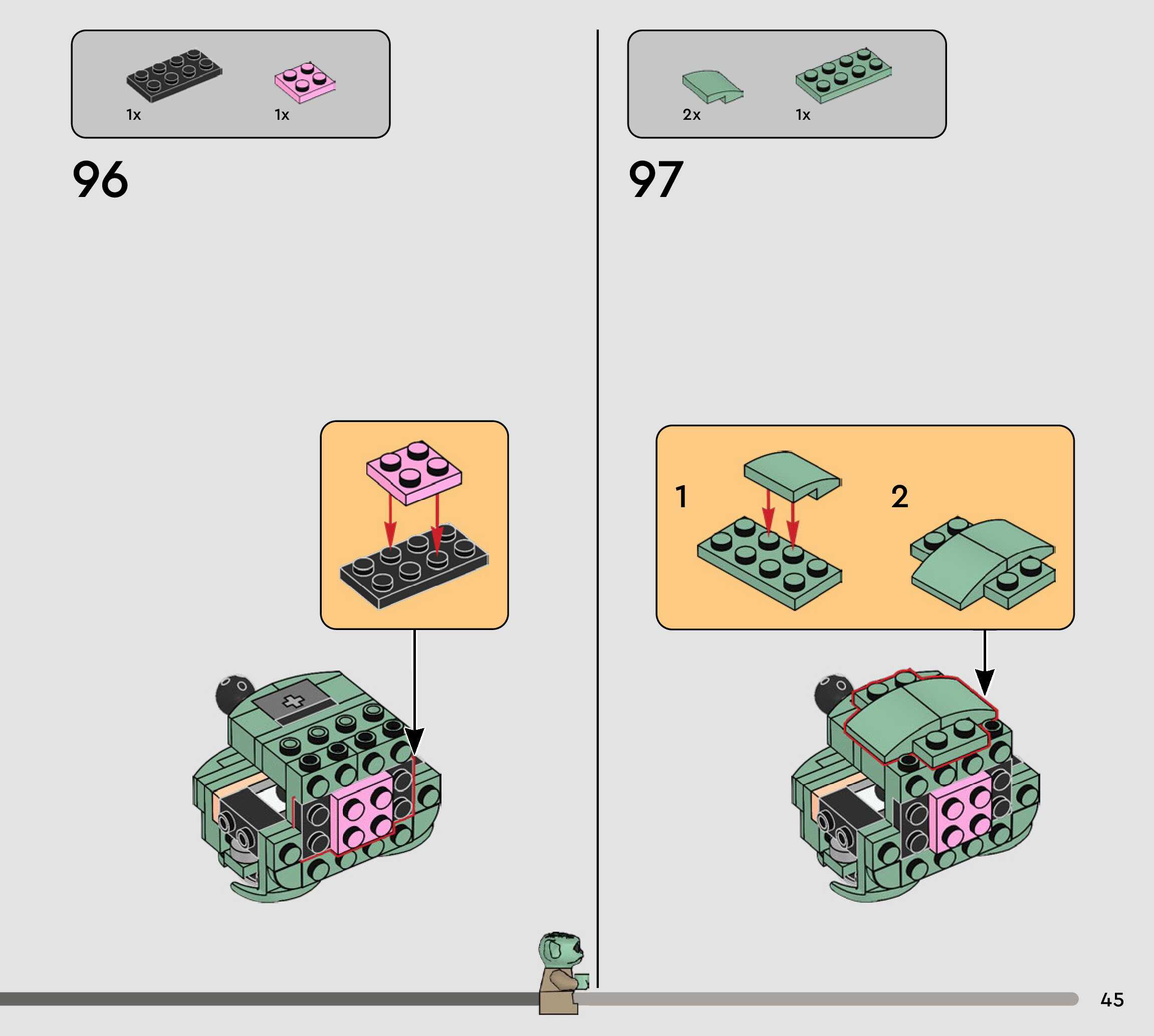 1x 1x

96

2x 1x

97

1

2

45