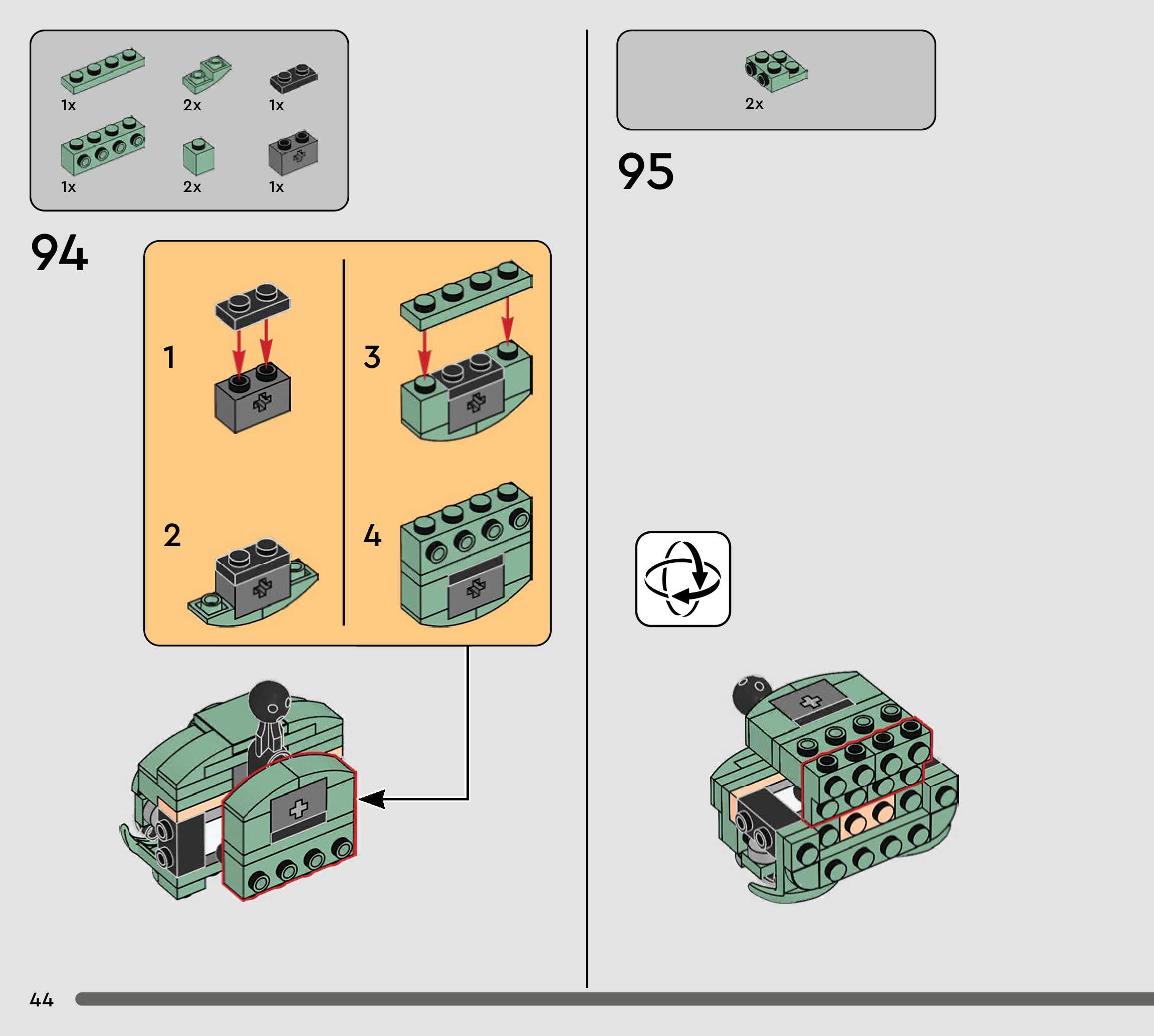 1x
2x
1x
1x
2x
1x

94

1
2
3
4

2x

95

44