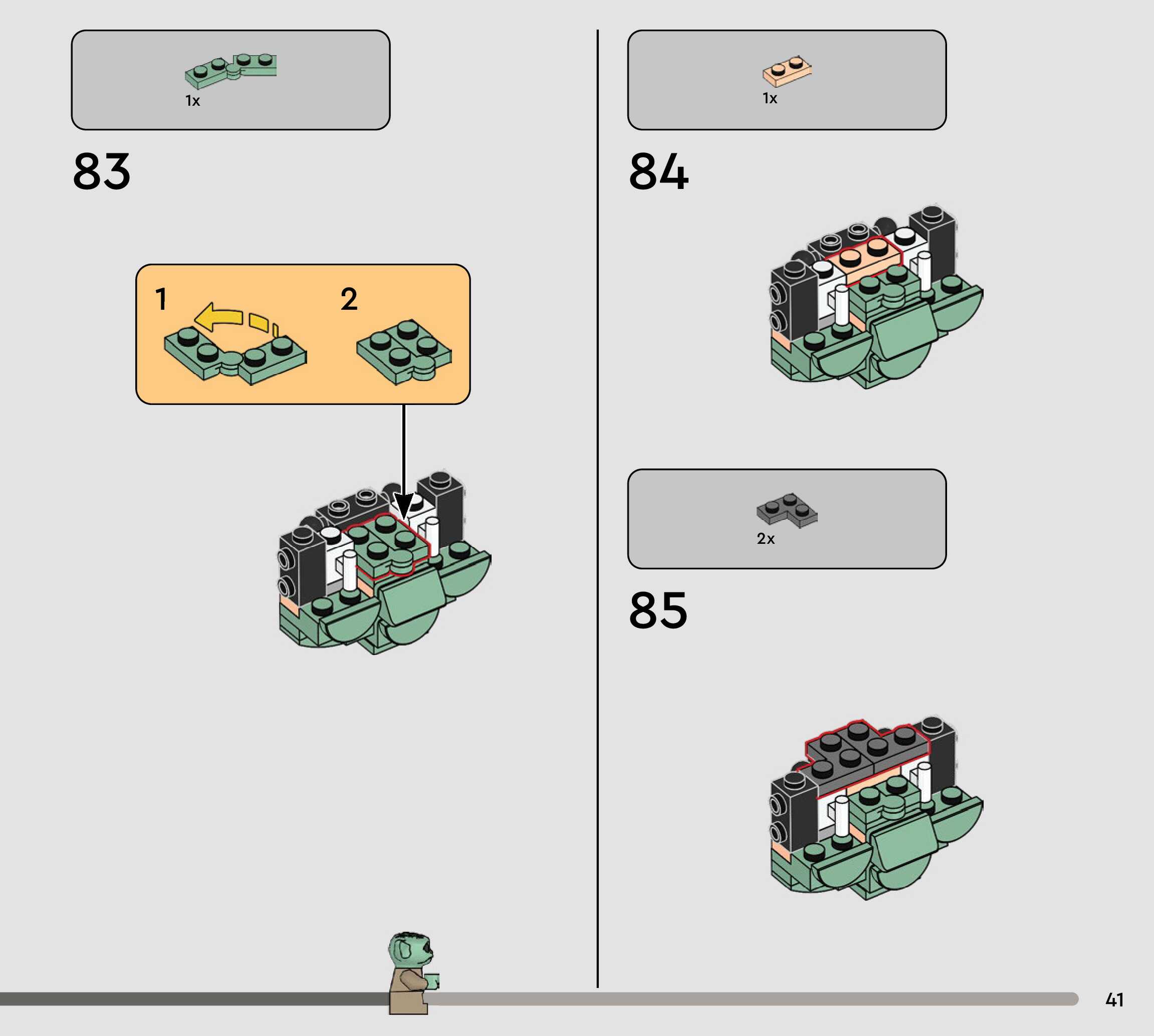 1x

83

1

2

1x

84

2x

85

41