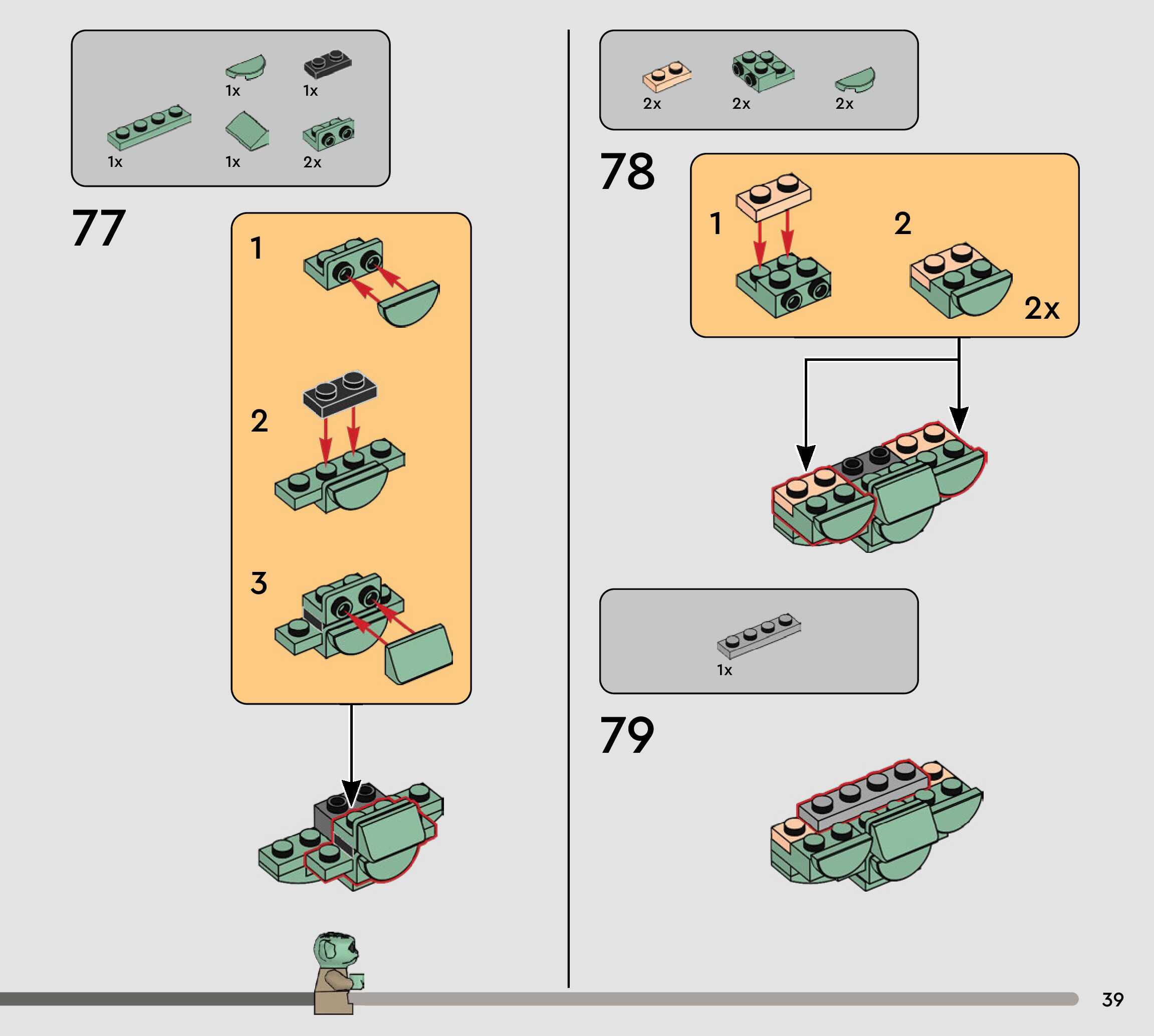 1x 1x
1x 1x 2x

77

1

2

3

2x 2x 2x

78

1

2

2x

1x

79

39