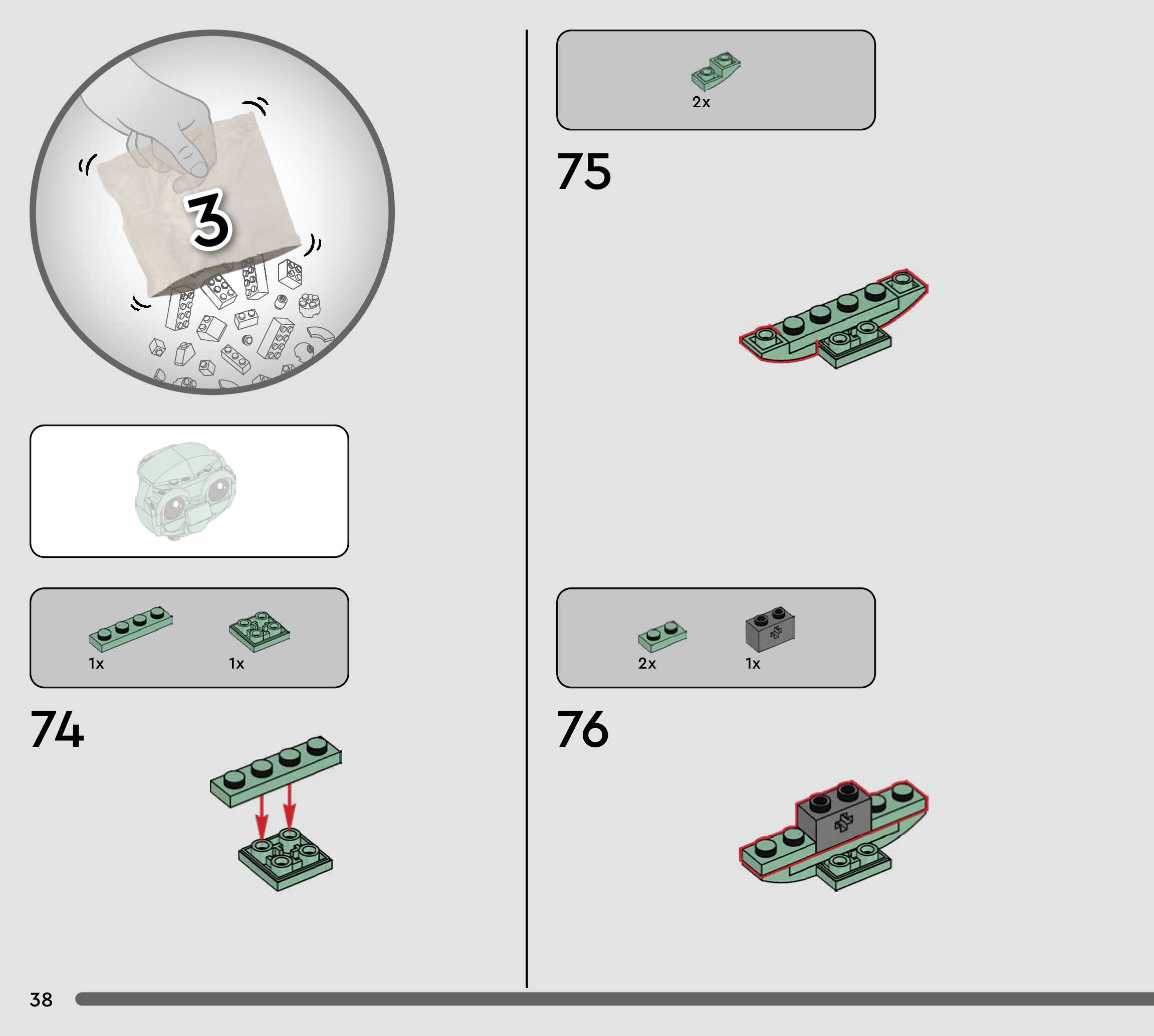 3

1x 1x

74

2x

75

2x 1x

76

38