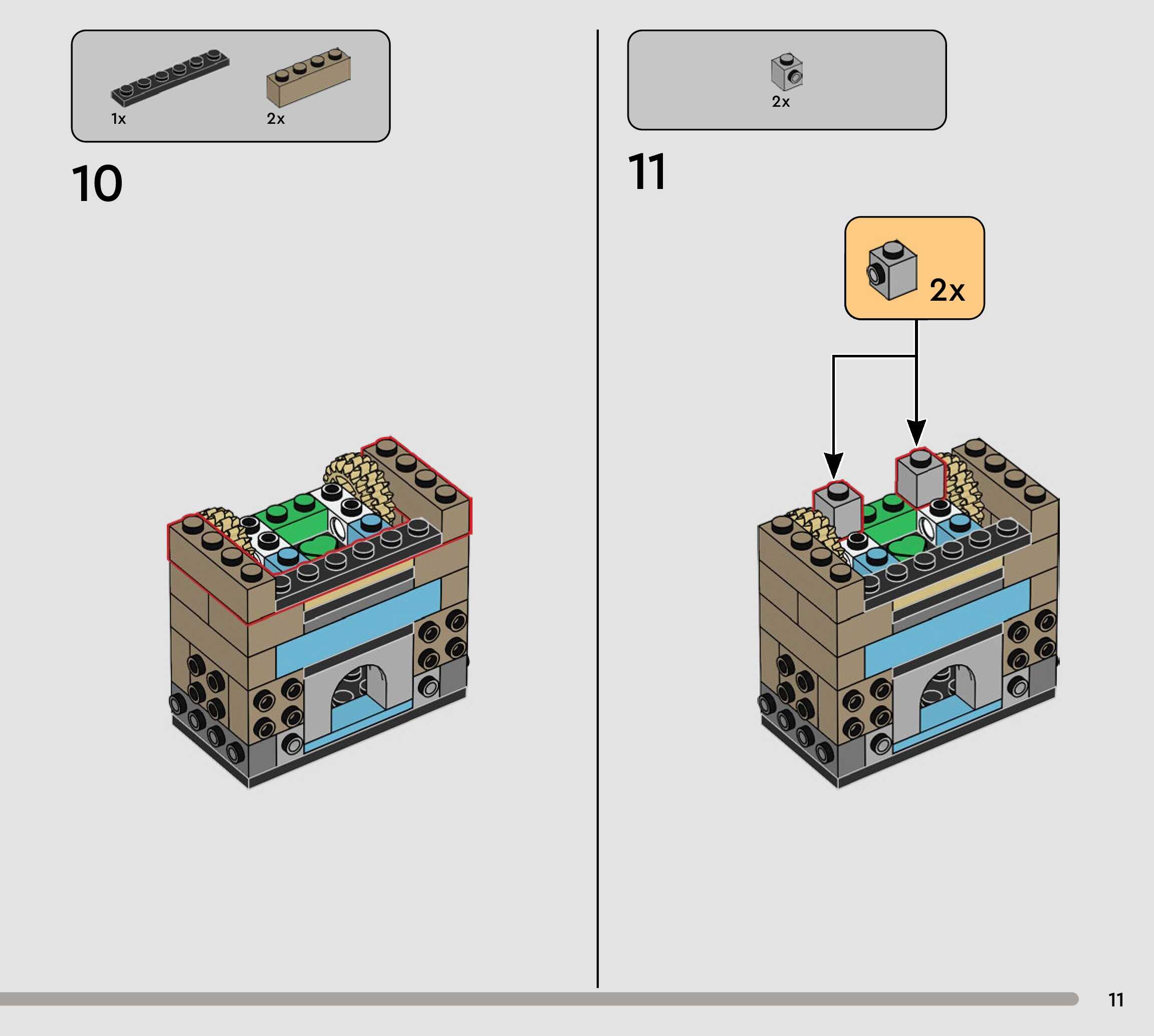 1x

2x

10

2x

11

2x

11