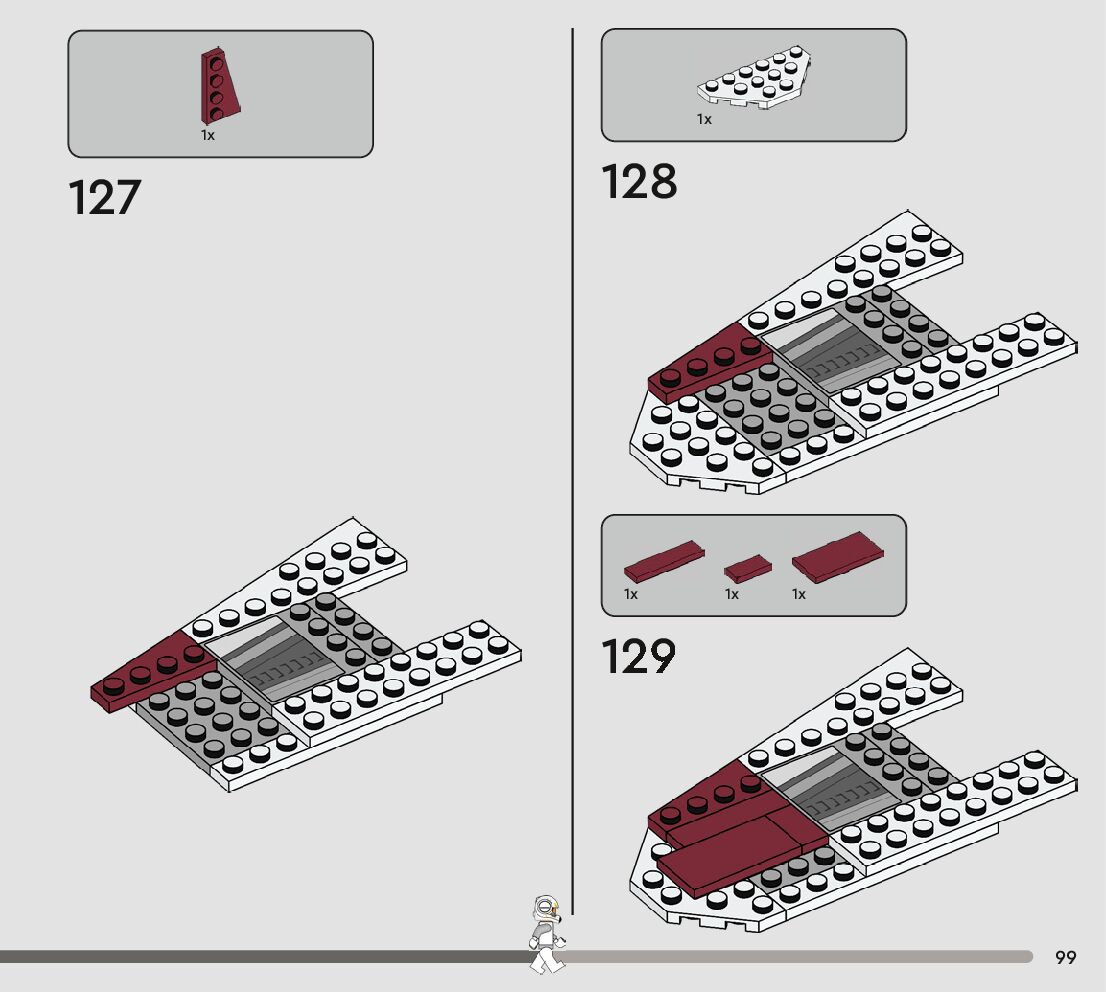 1x

127

1x

128

1x
1x
1x

129

99