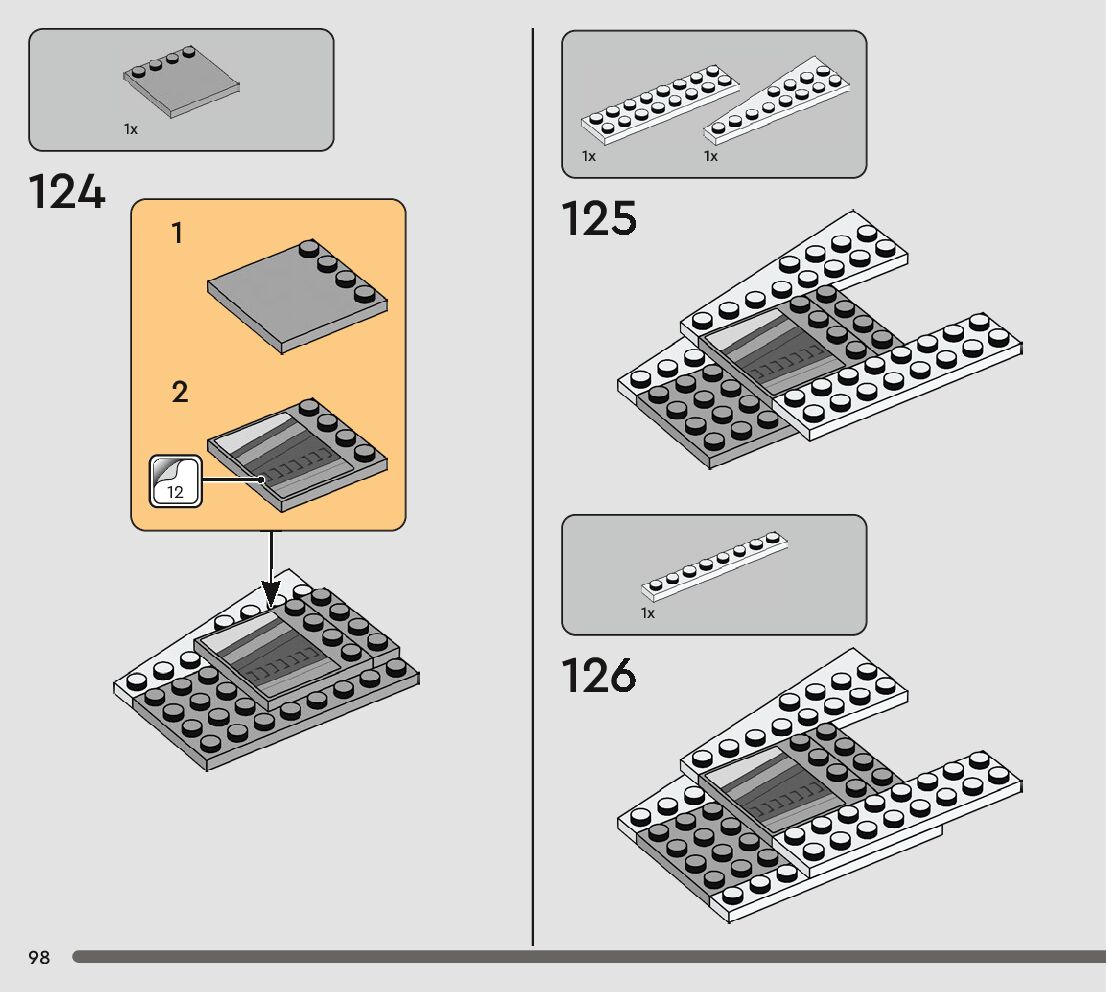 1x

124

1

2

12

1x

1x

125

1x

126

98