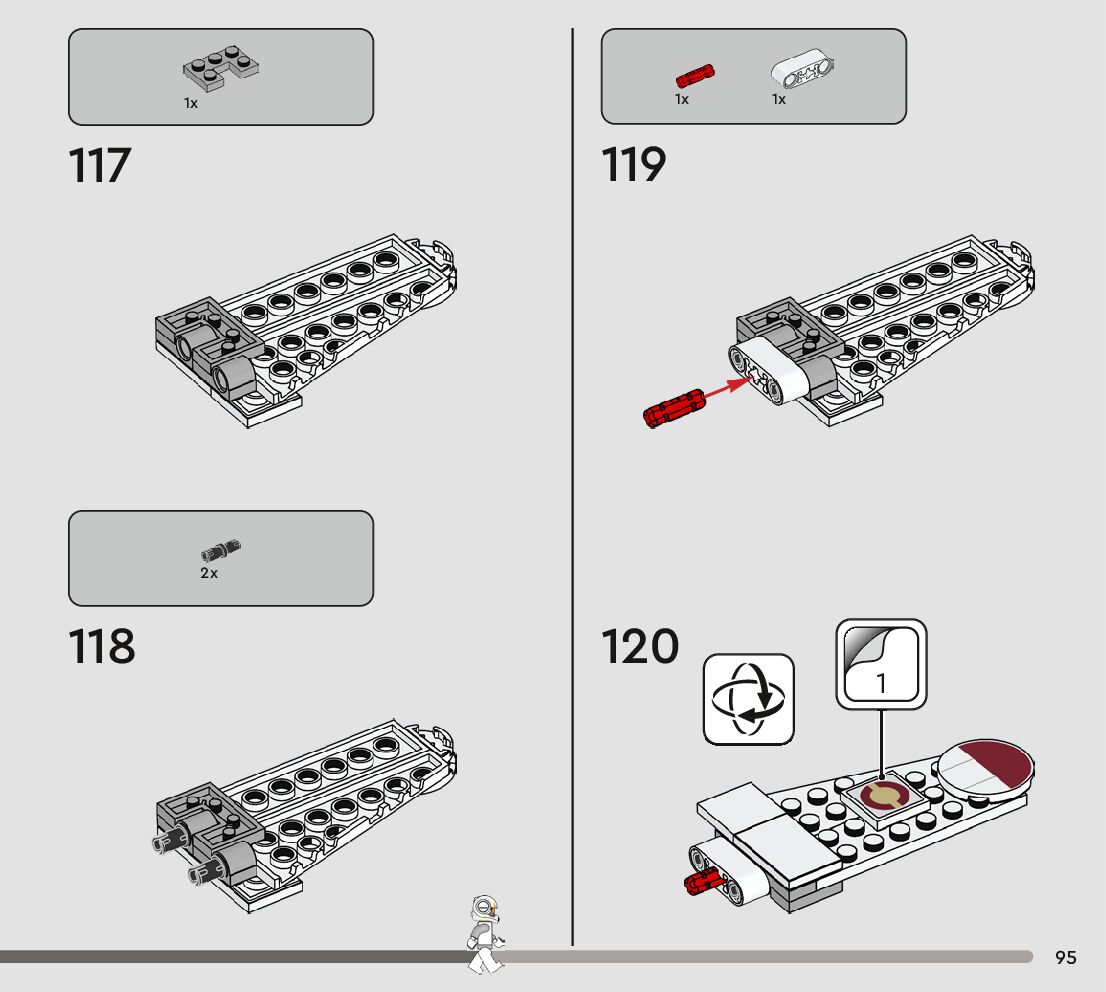 1x

117

2x

118

1x 1x

119

120

1

95