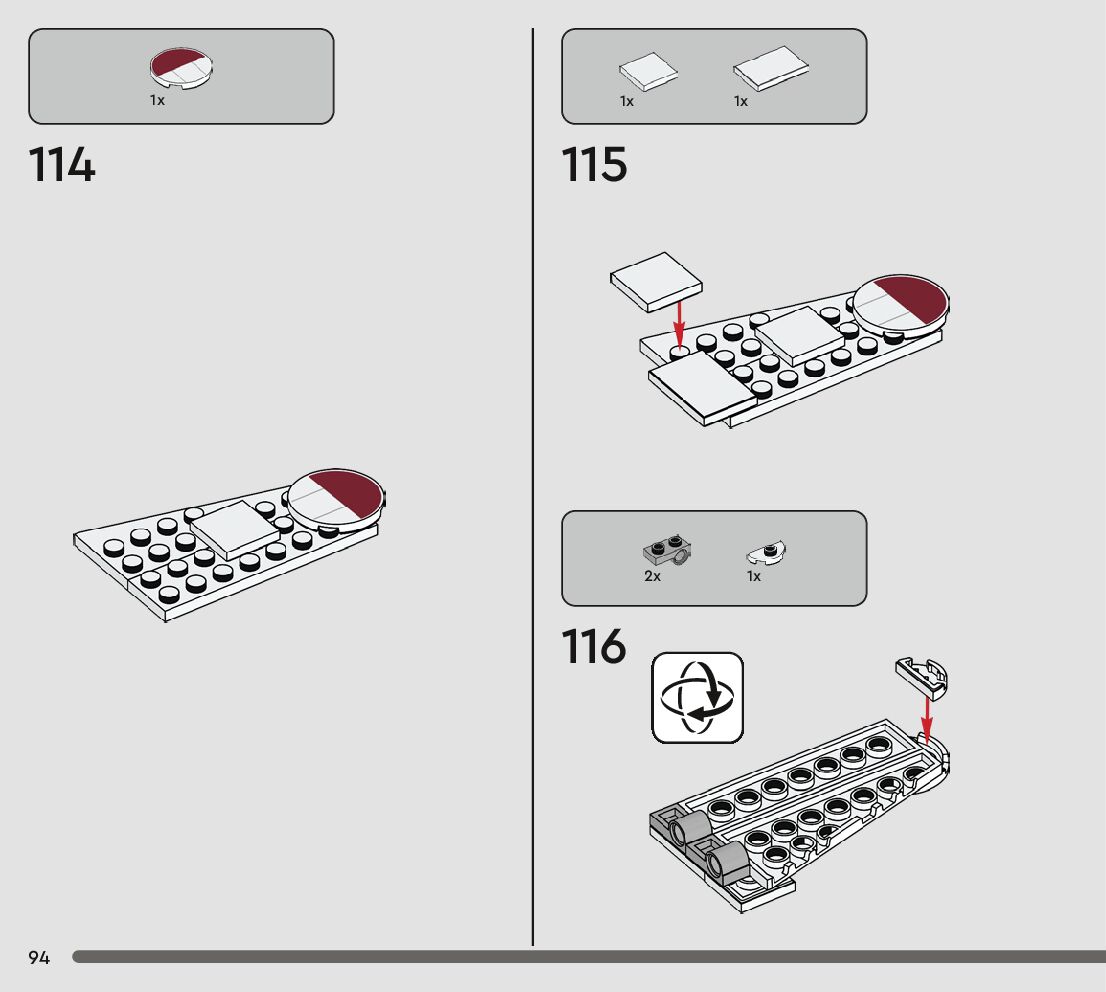 1x

114

1x 1x

115

2x 1x

116

94