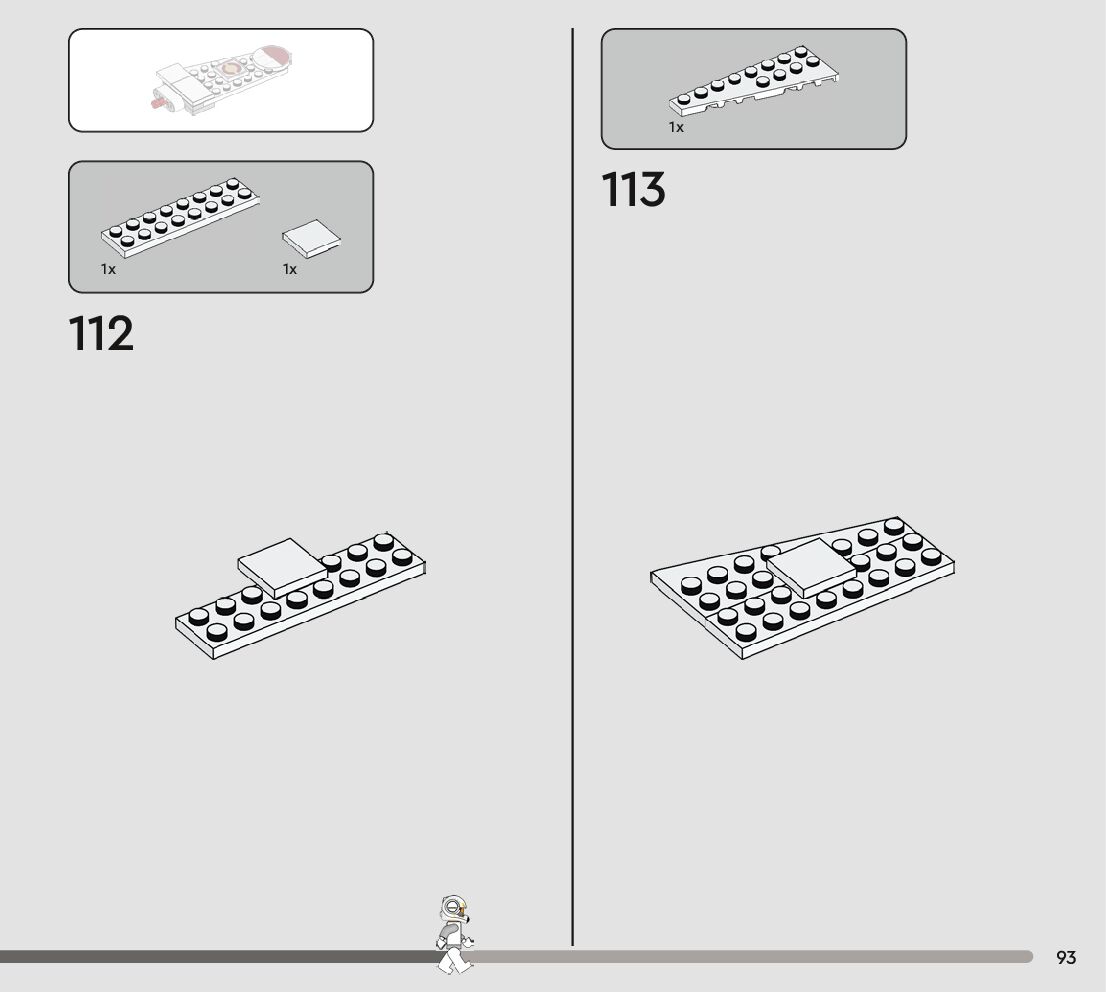 1x

1x

112

1x

113

93