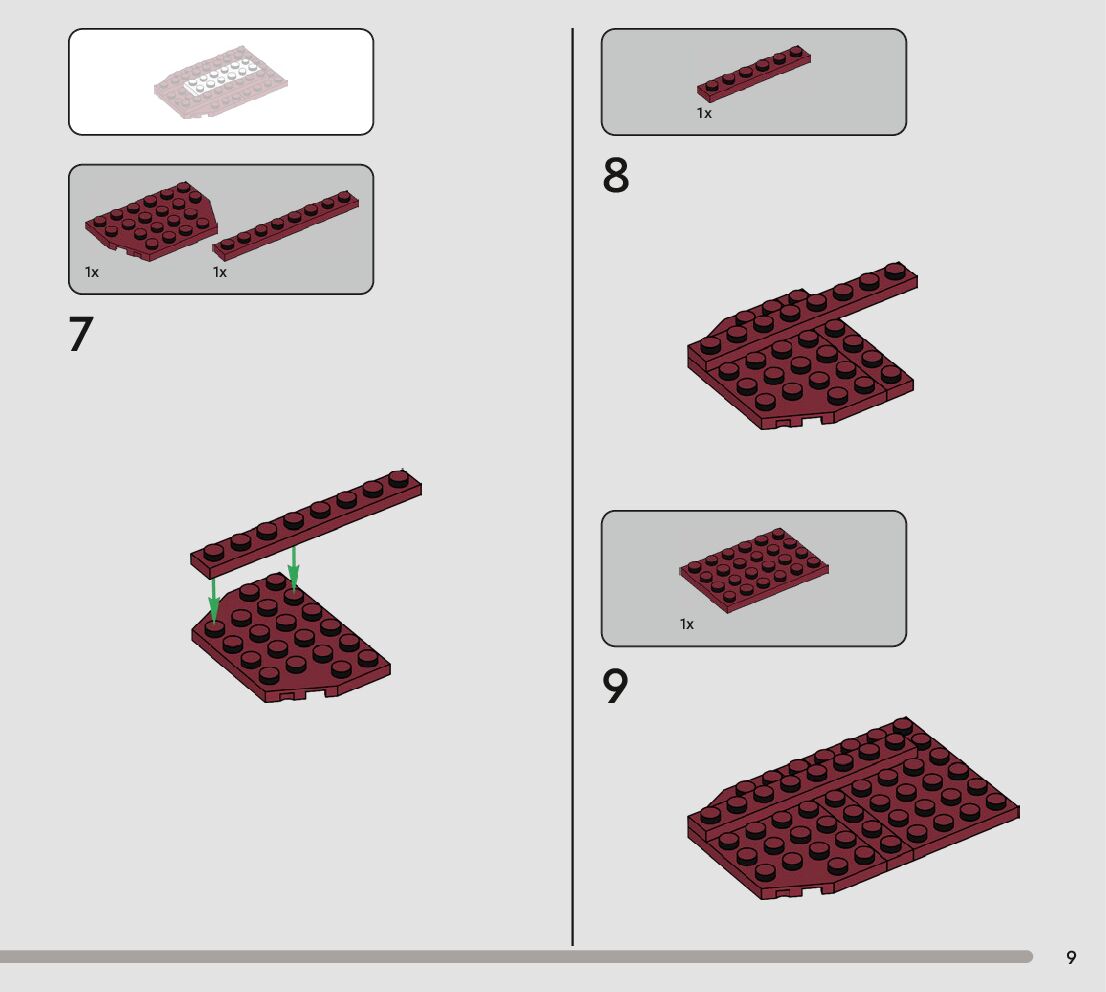 1x

1x

7

1x

8

1x

9

9