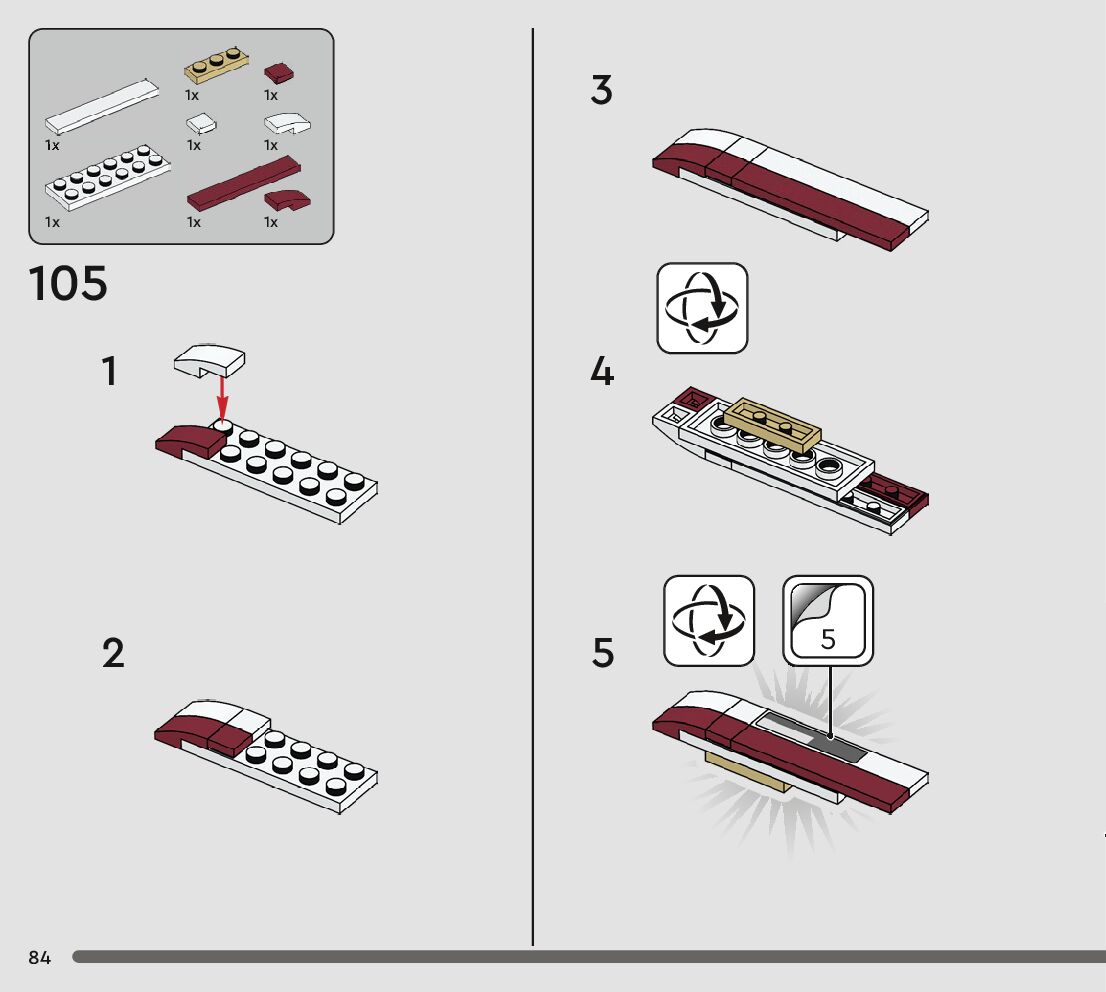 1x
1x
1x
1x
1x
1x
1x
1x

105

1

2

3

4

5

5

84