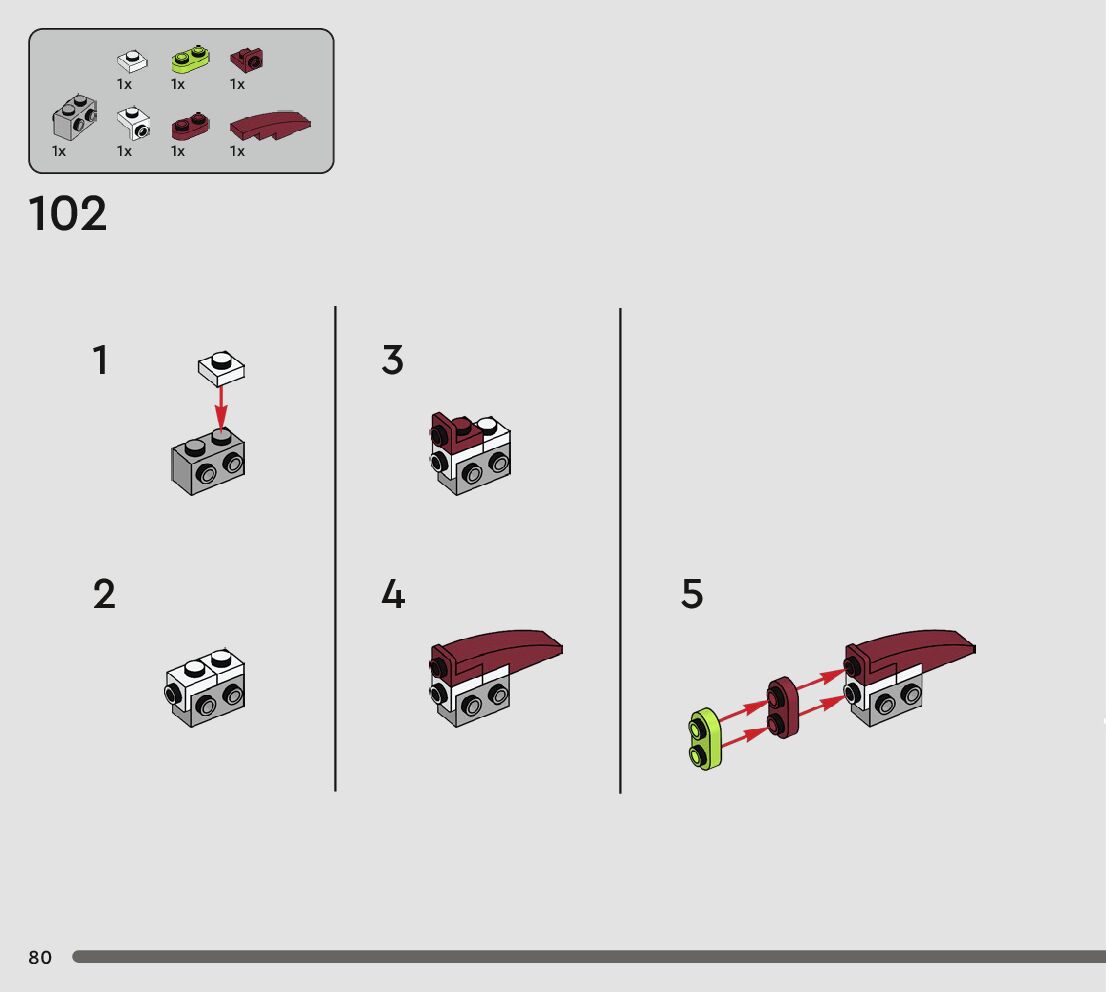 1x 1x 1x
1x 1x 1x 1x

102

1

2

3

4

5

80