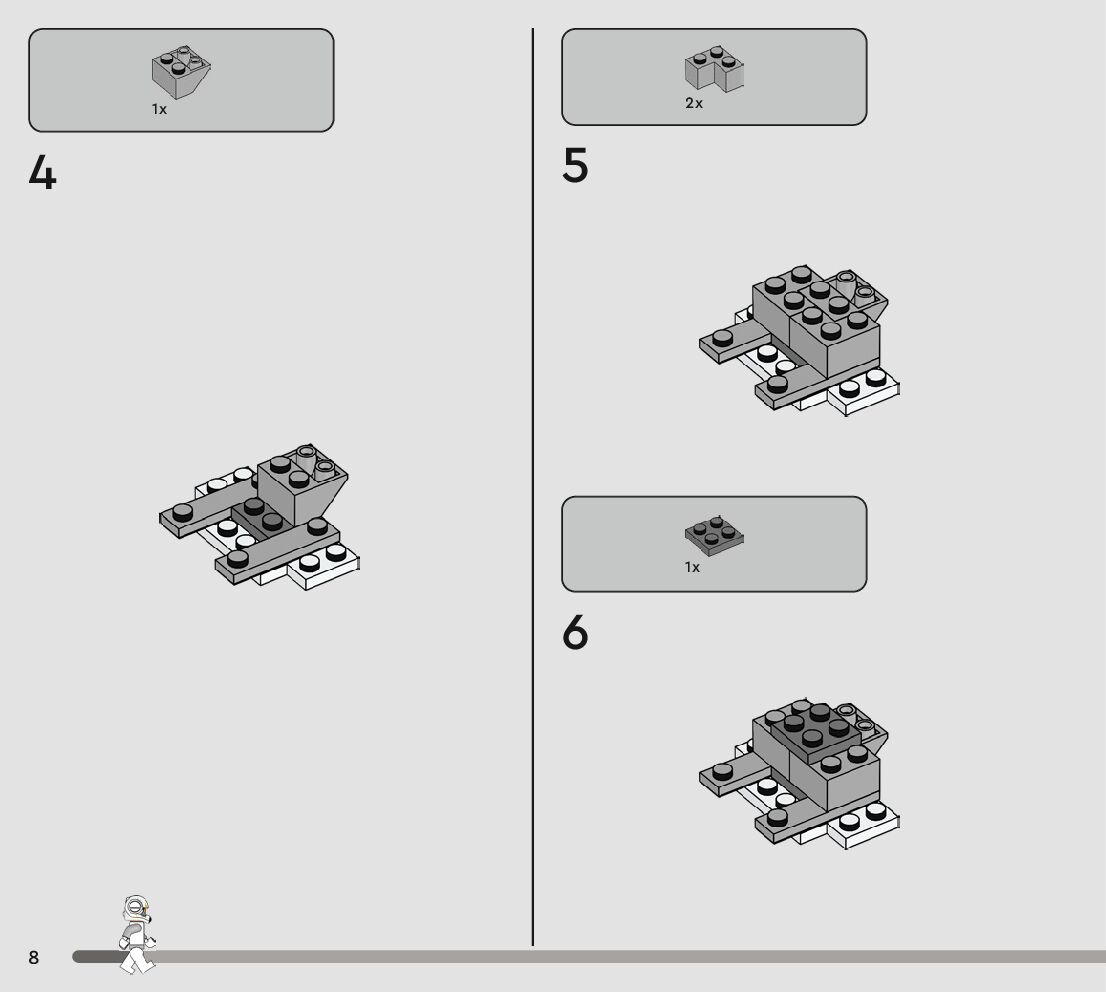 1x

4

2x

5

1x

6

8