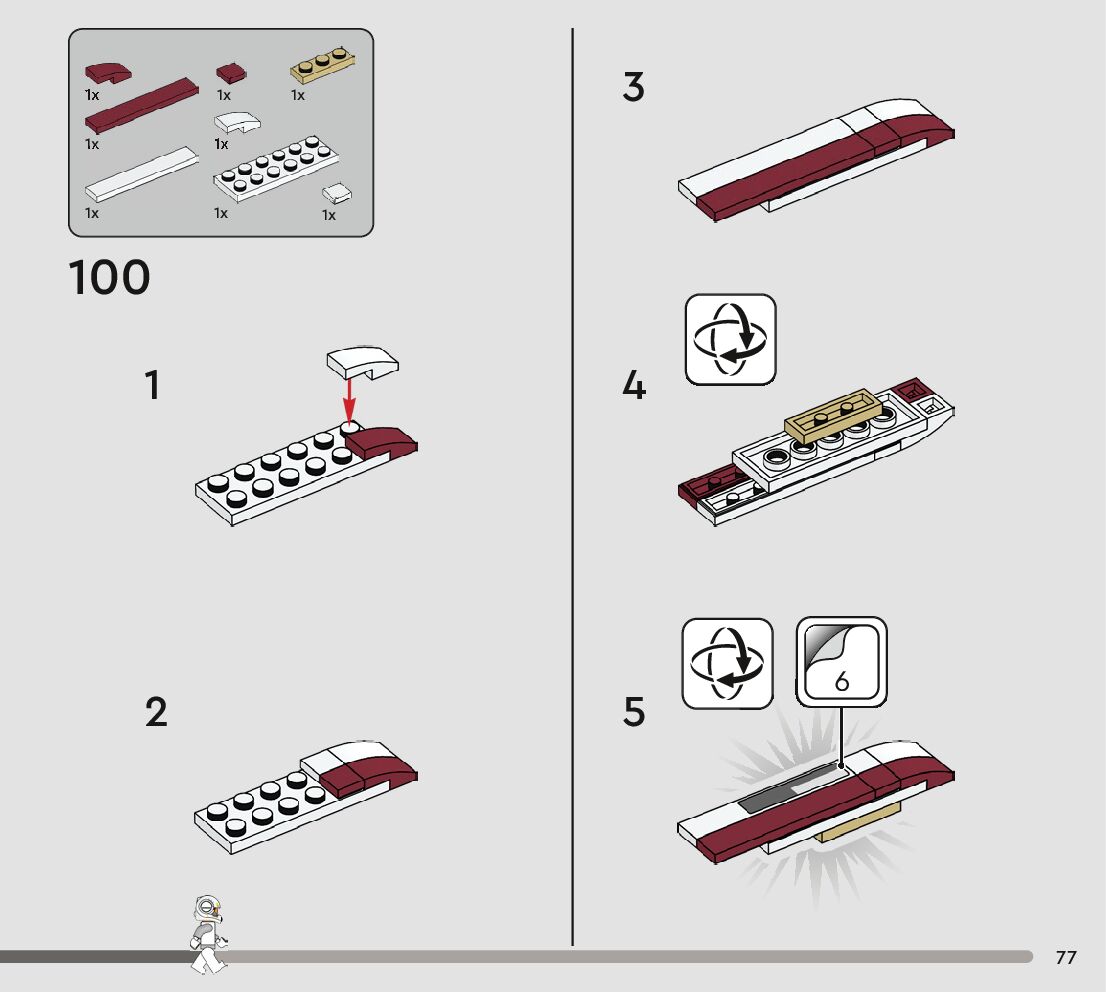 1x 1x 1x
1x 1x
1x 1x 1x

100

1

2

3

4

5

6

77