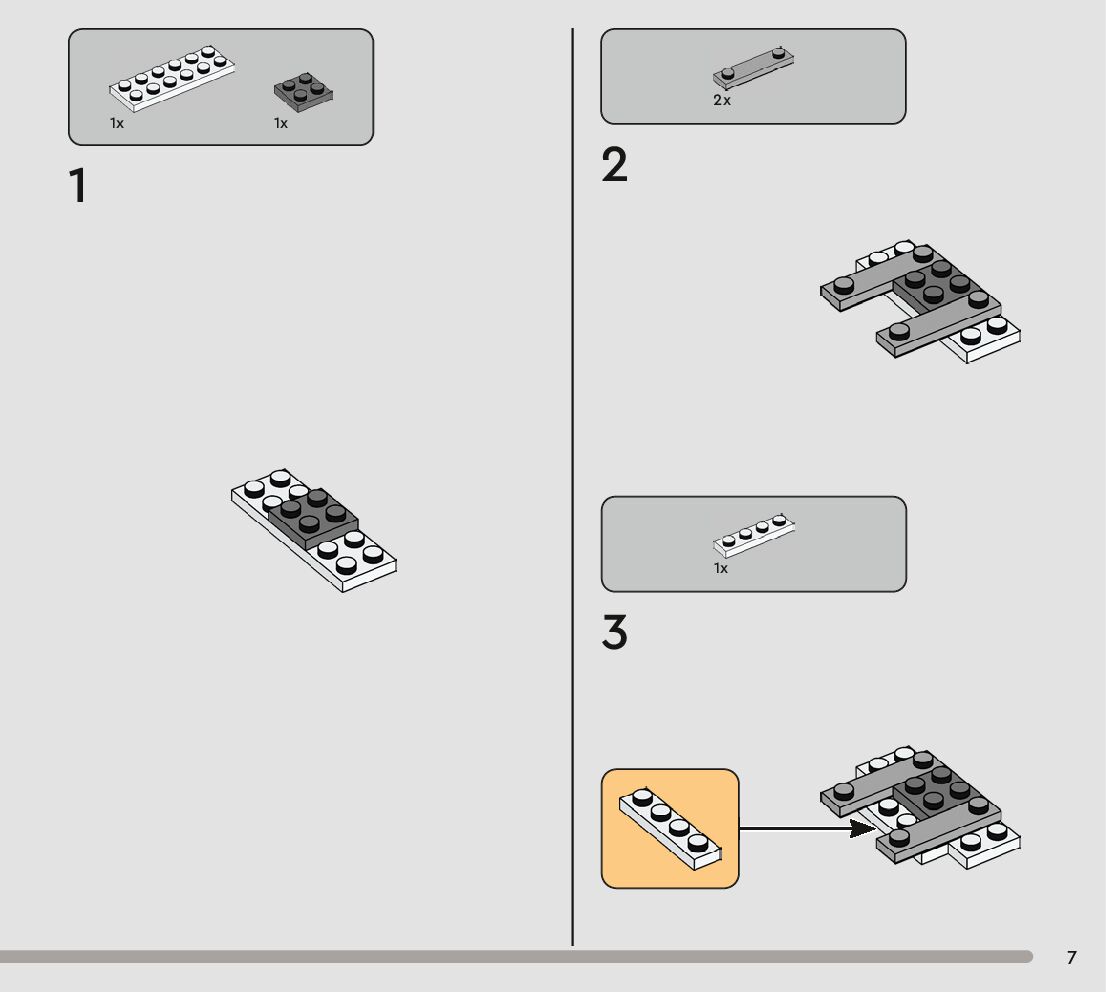 1x 1x

1

2x

2

1x

3

7