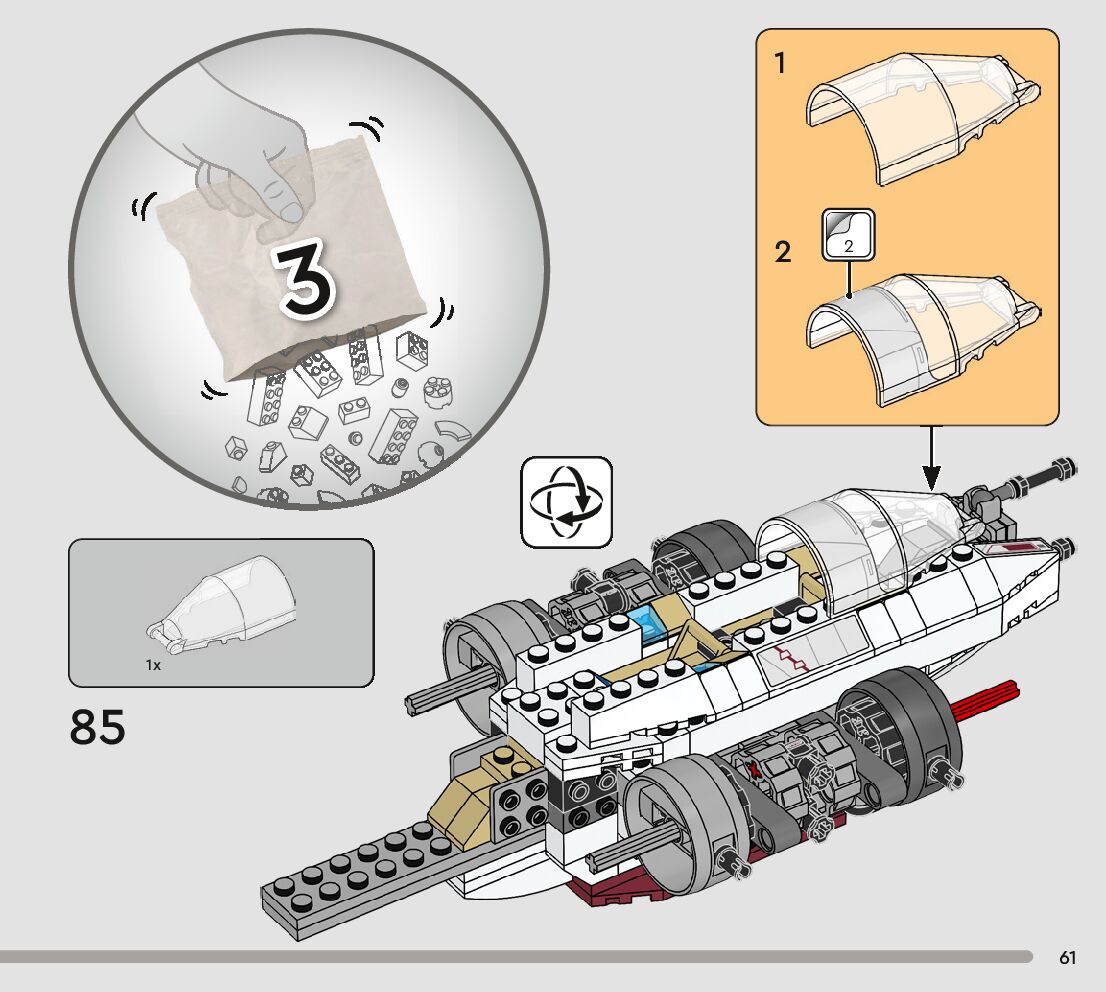 3

1

2

2

1x

85

61