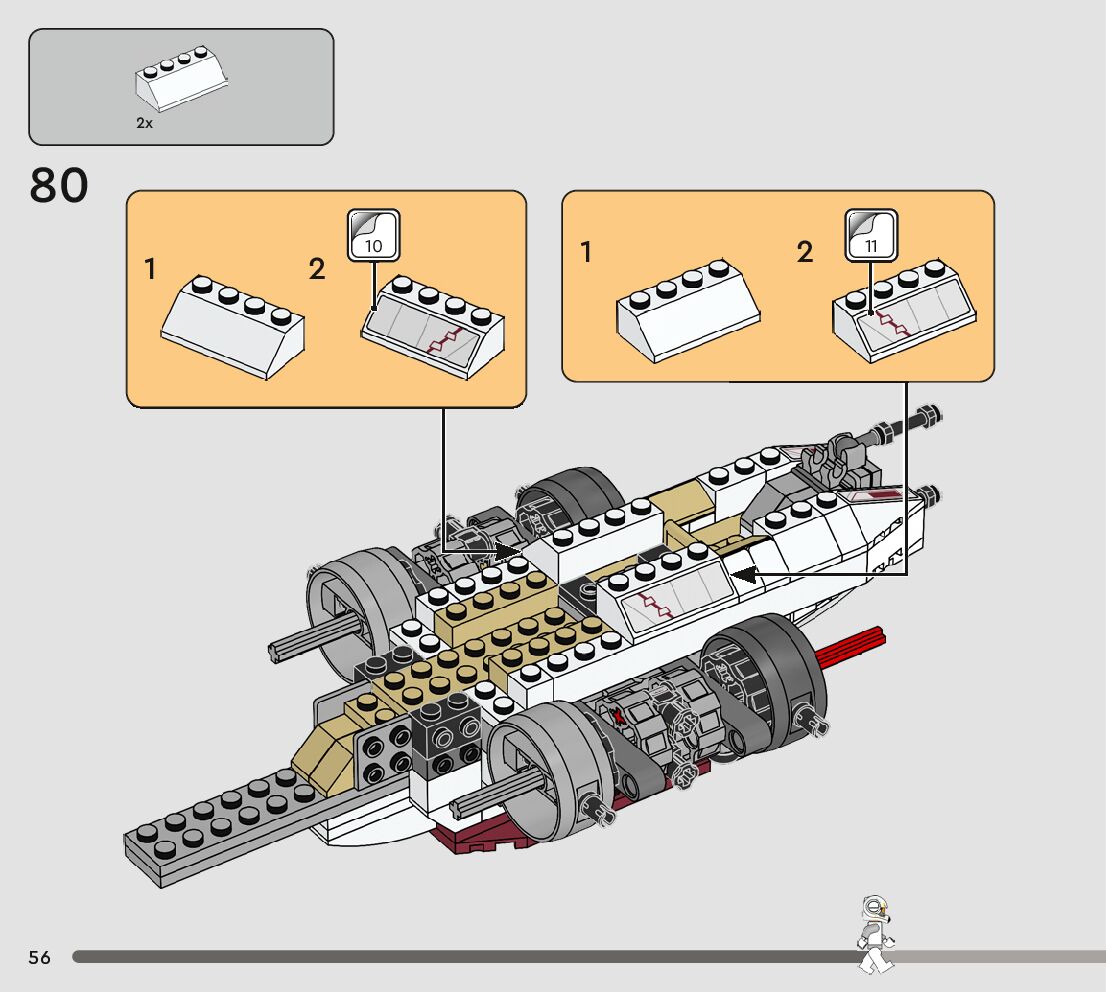 2x

80

1

2

10

1

2

11

56