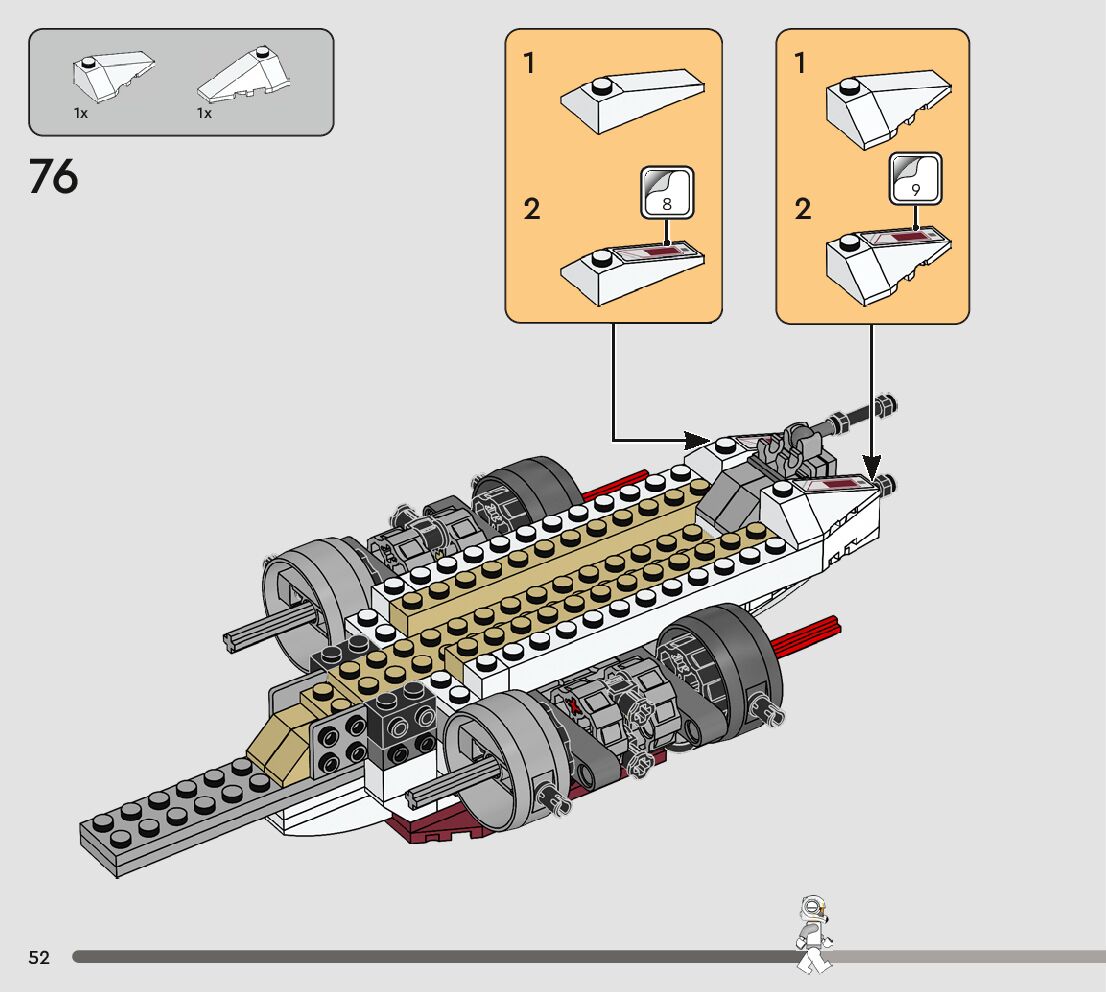 1x 1x

76

1

2

8

1

2

9

52