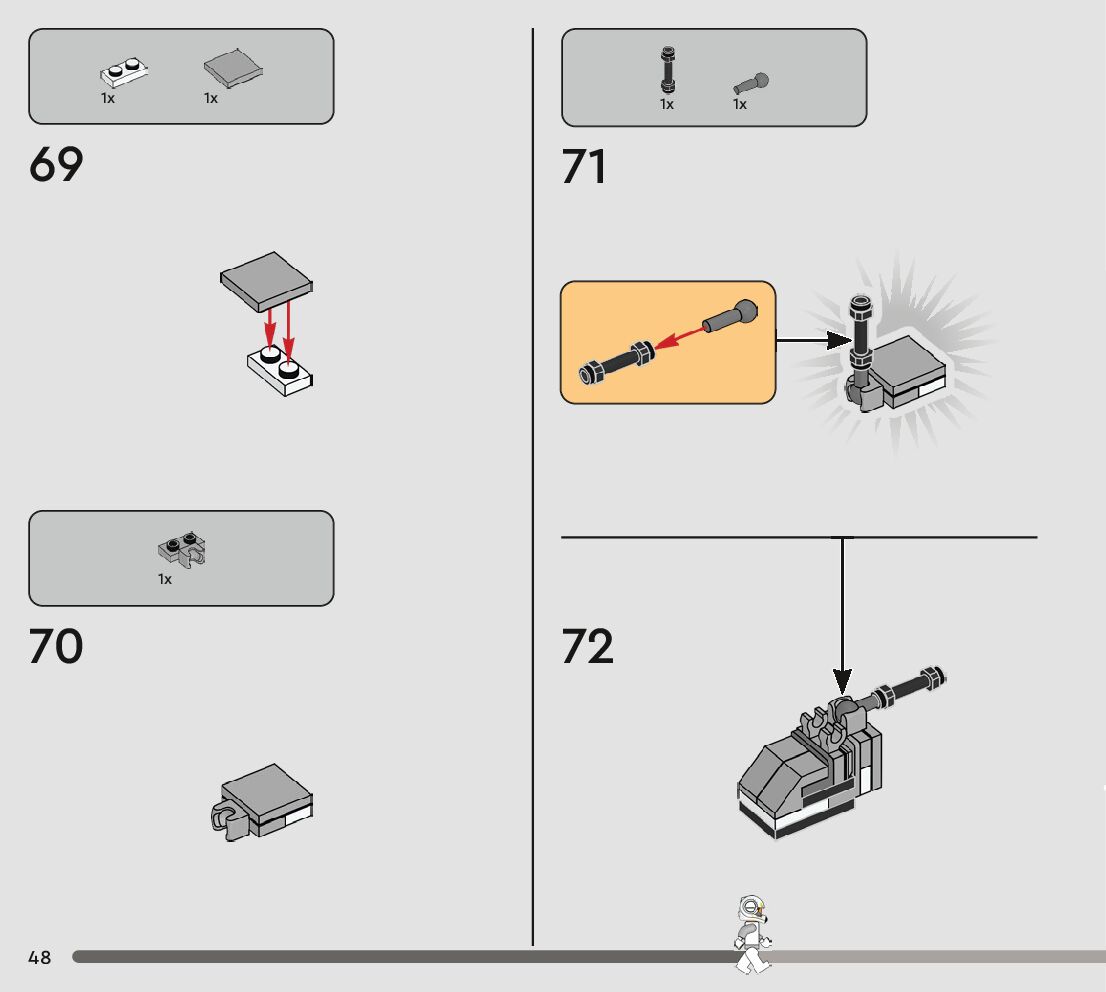 1x 1x

69

1x

70

1x 1x

71

72

48