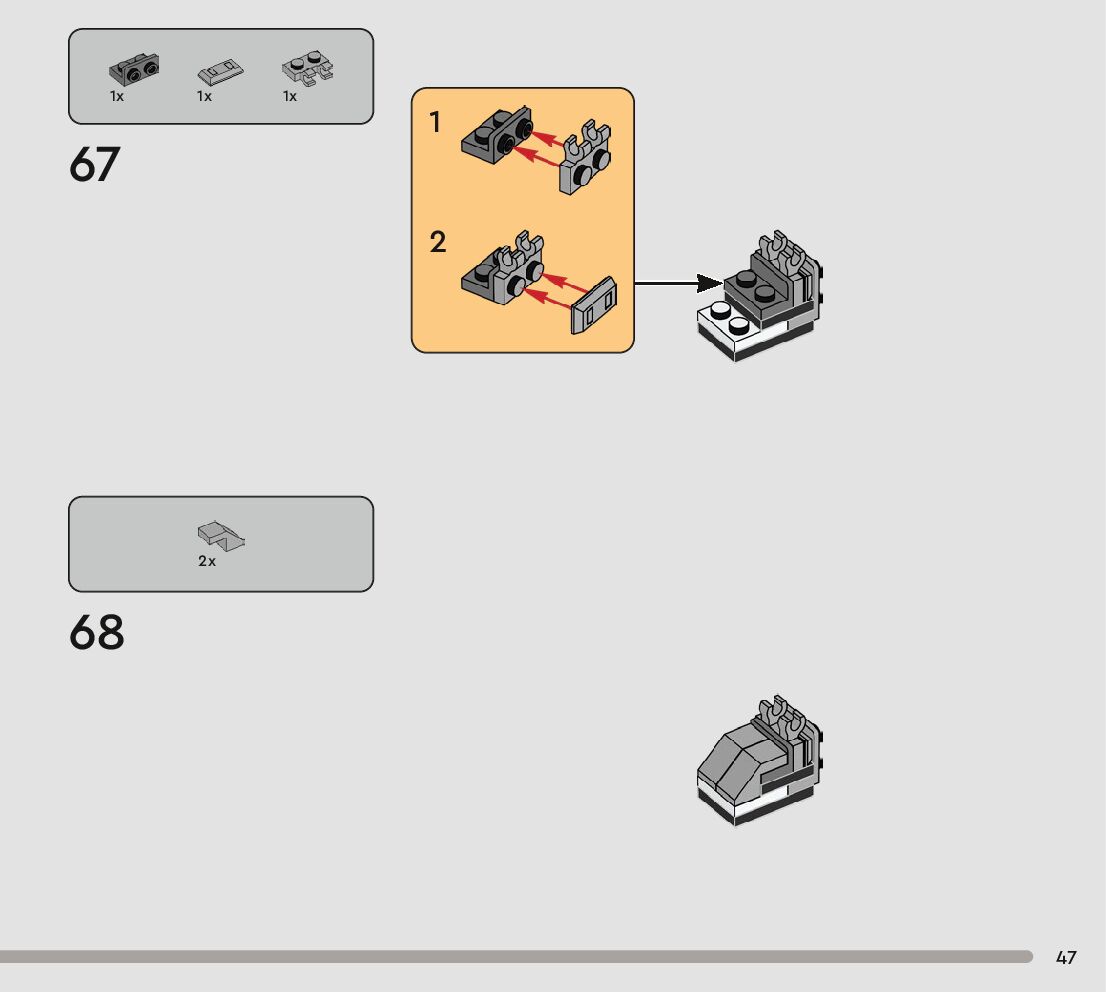 1x 1x 1x

67

1

2

2x

68

47