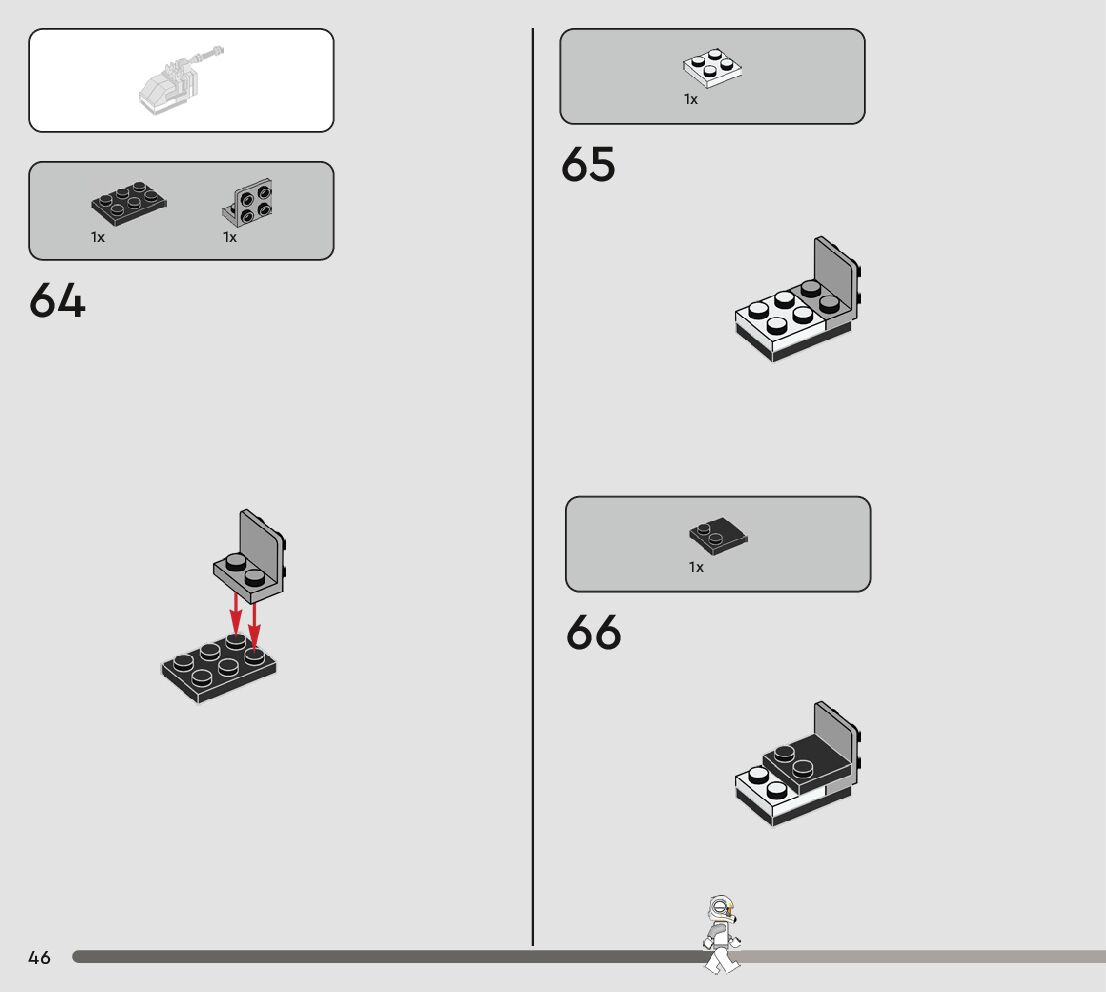 1x 1x

64

1x

65

1x

66

46