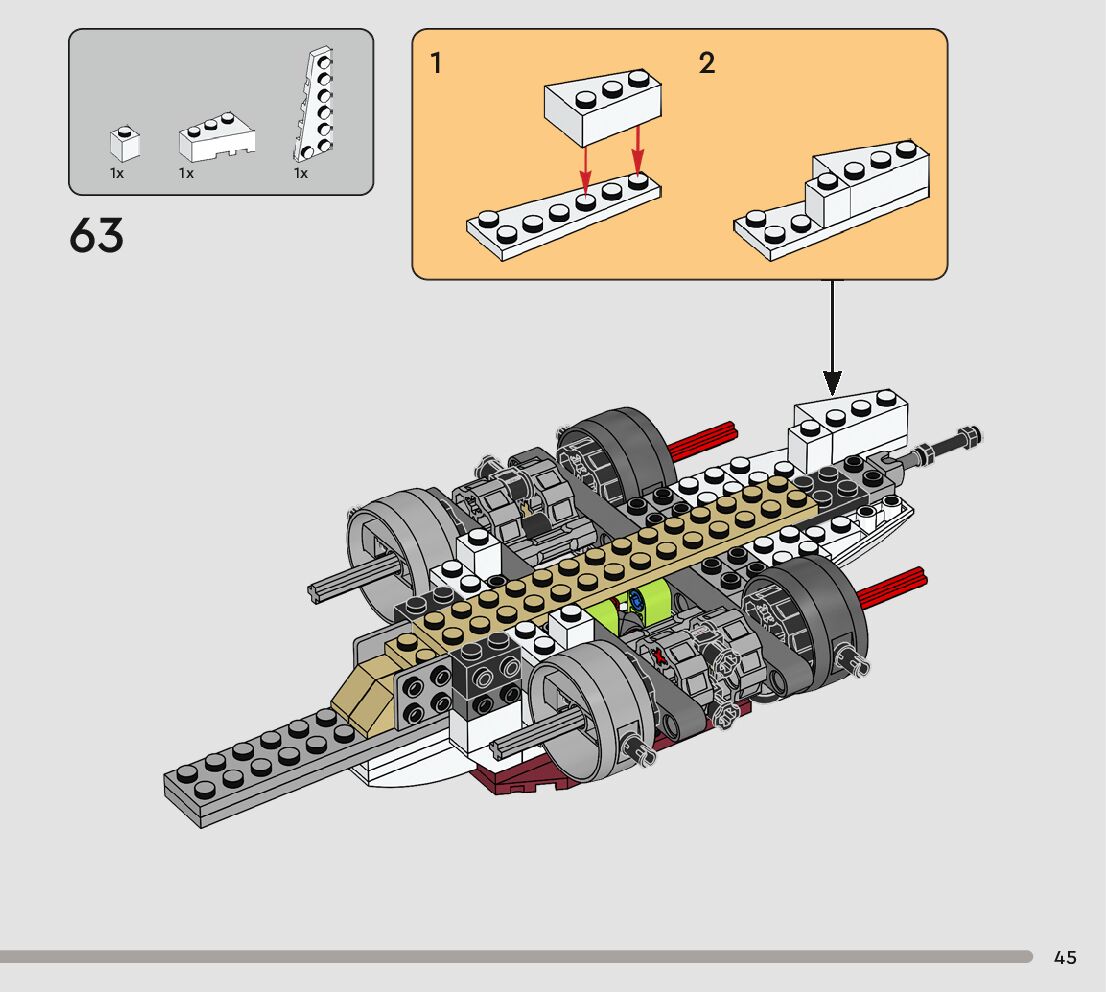 1x 1x 1x

63

1

2

45