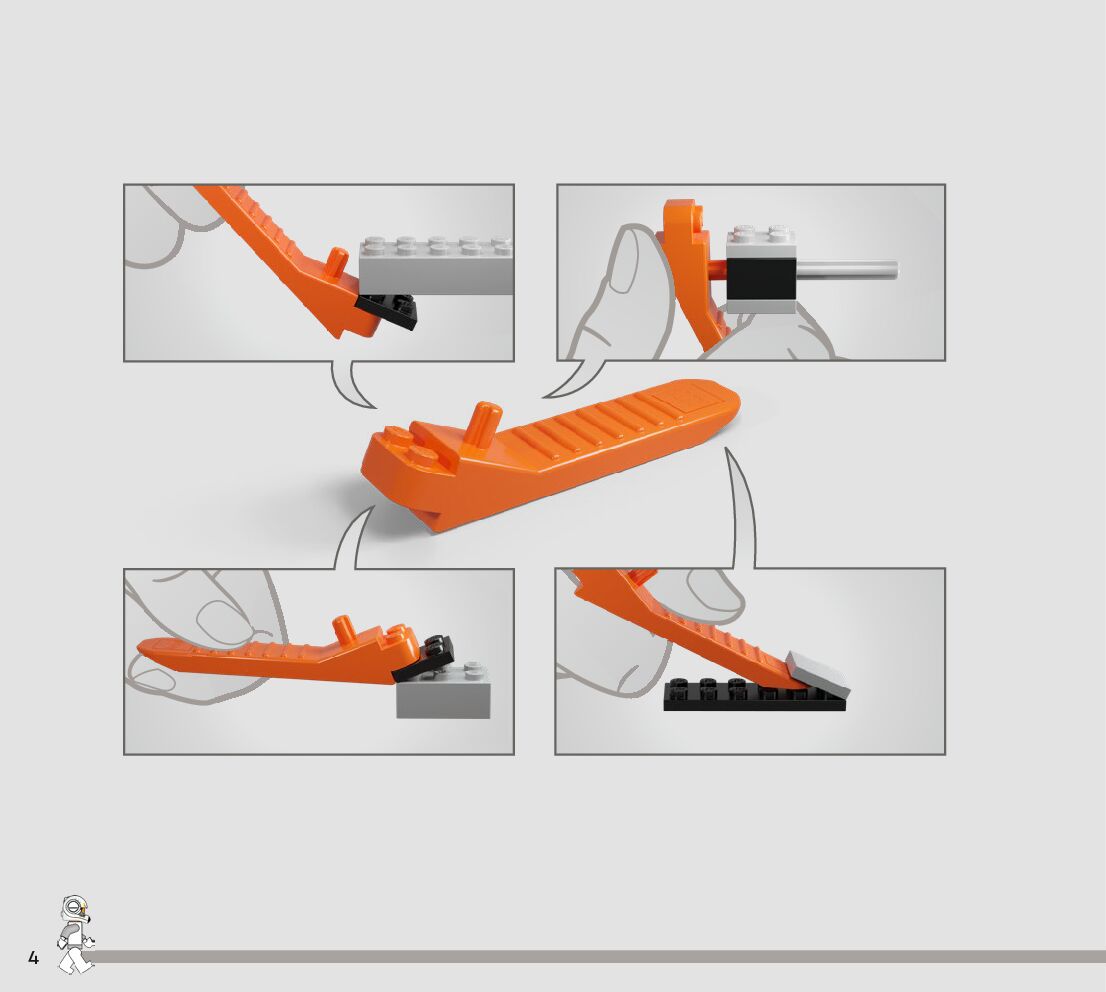 4