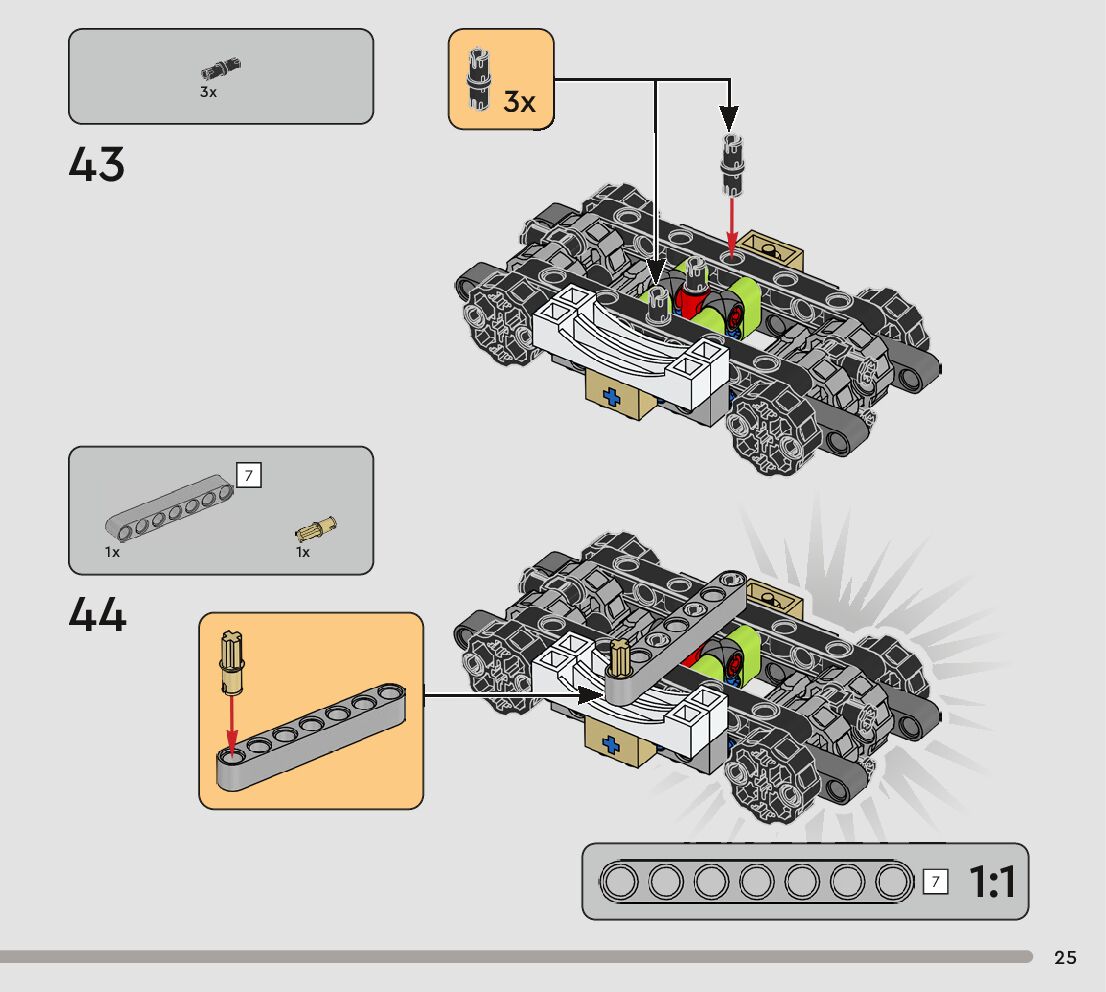 3x

43

3x

7

1x

1x

44

7 1:1

25