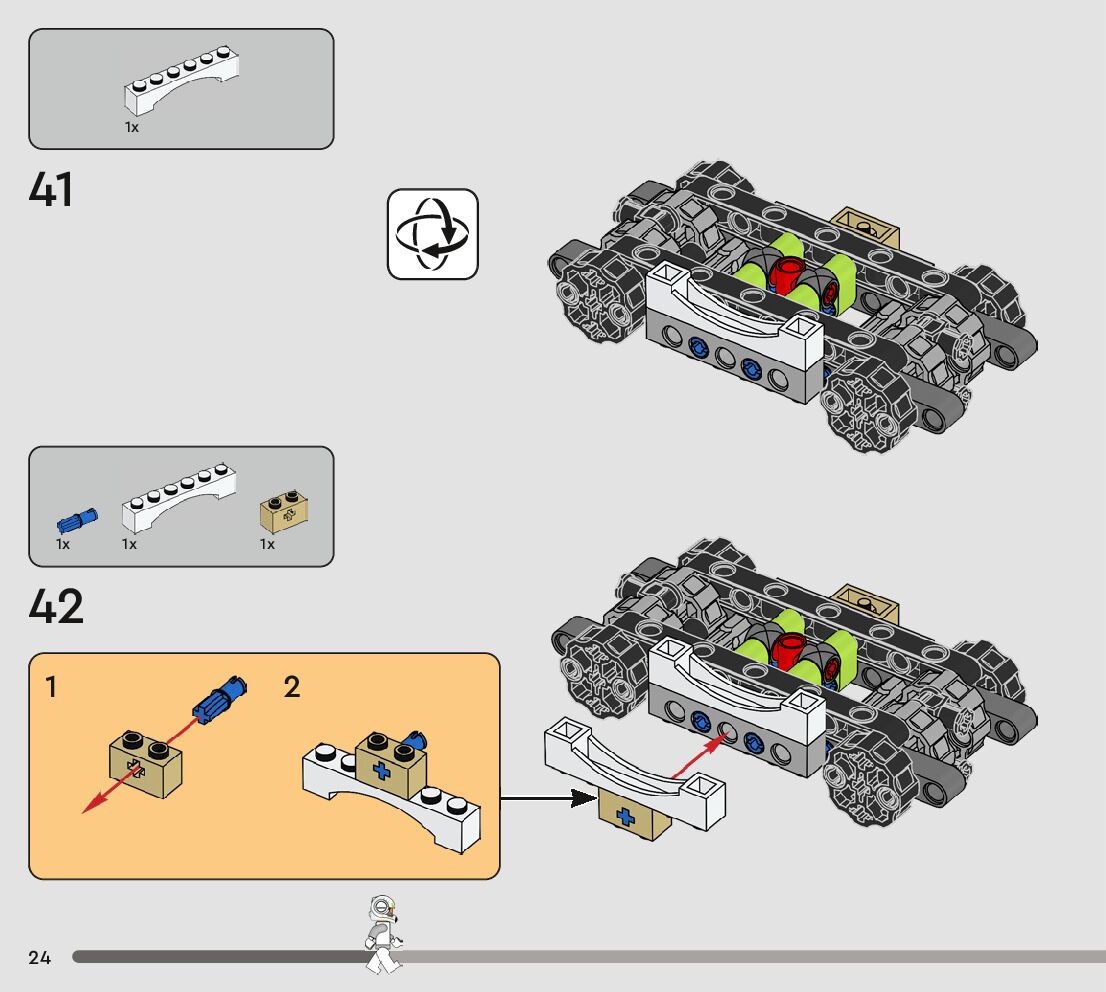 1x

41

1x 1x 1x

42

1

2

24