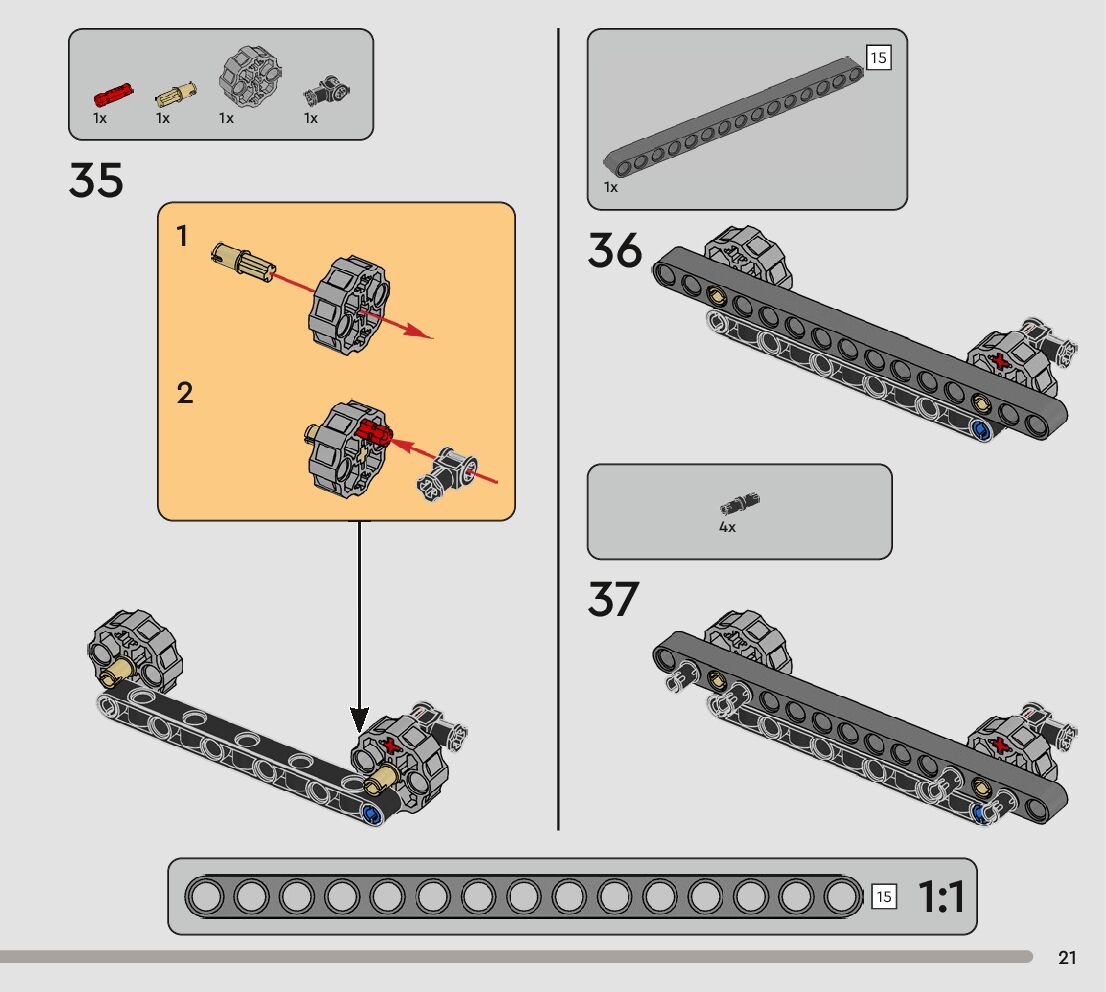 1x 1x 1x 1x

35

1

2

15

1x

36

4x

37

15 1:1

21