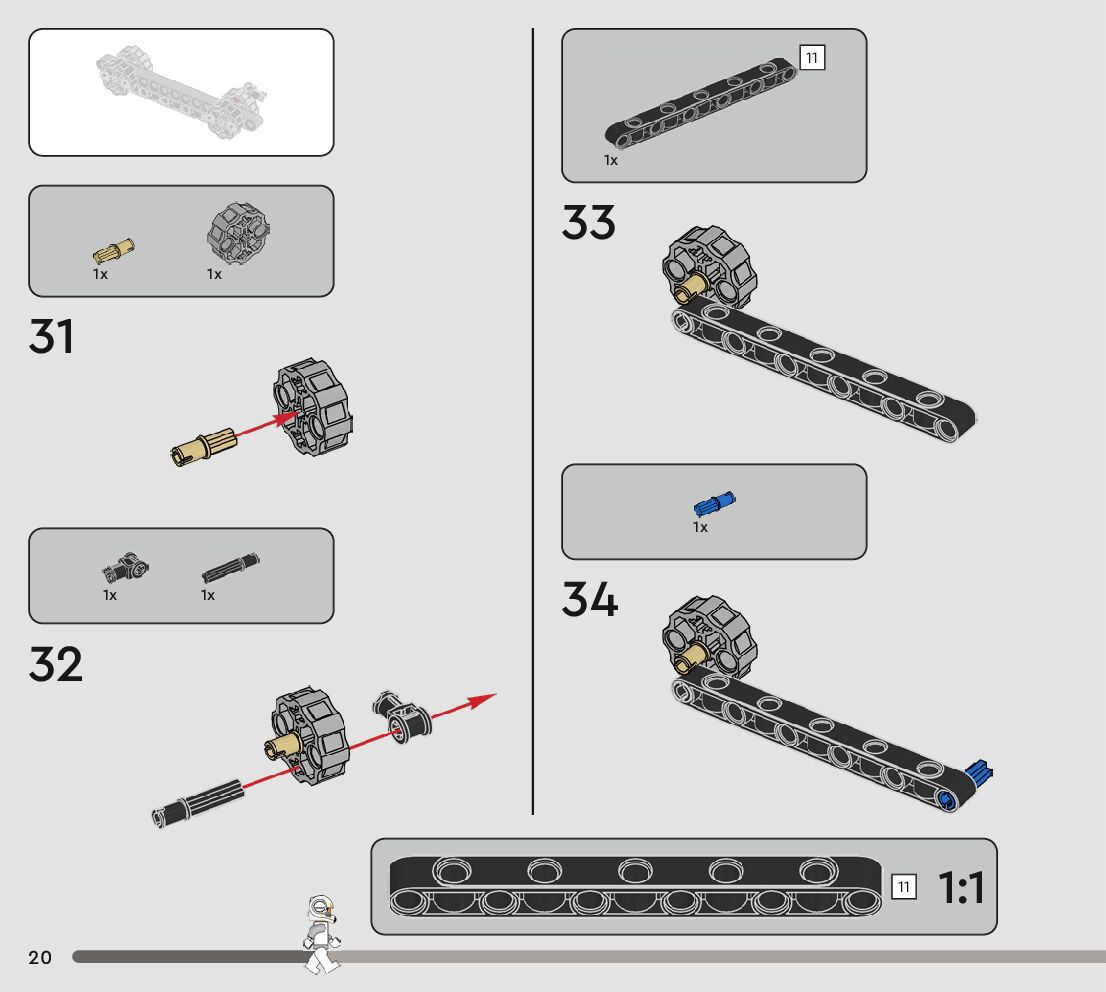 1x 1x

31

1x 1x

32

11

1x

33

1x

34

11 1:1

20