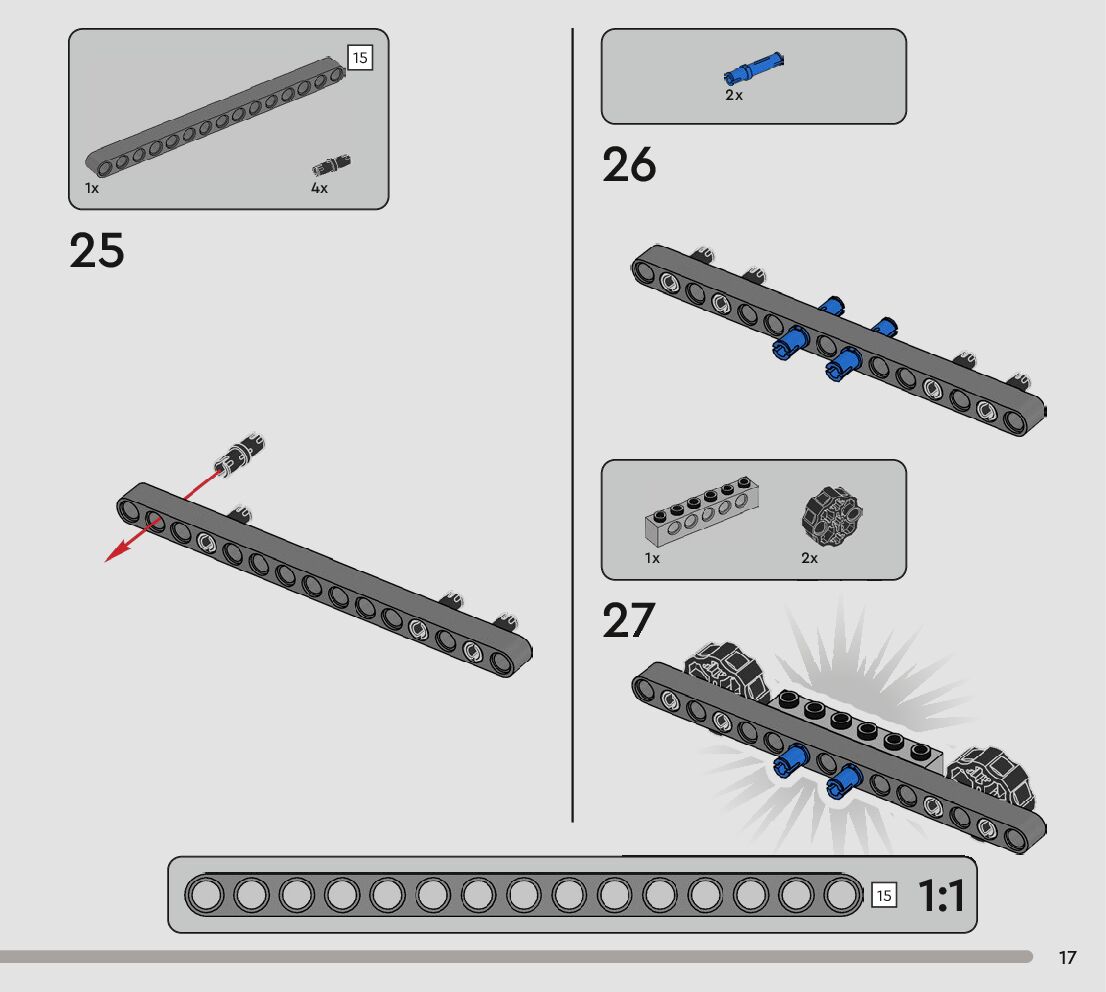 15

1x

4x

25

2x

26

1x

2x

27

15 1:1

17