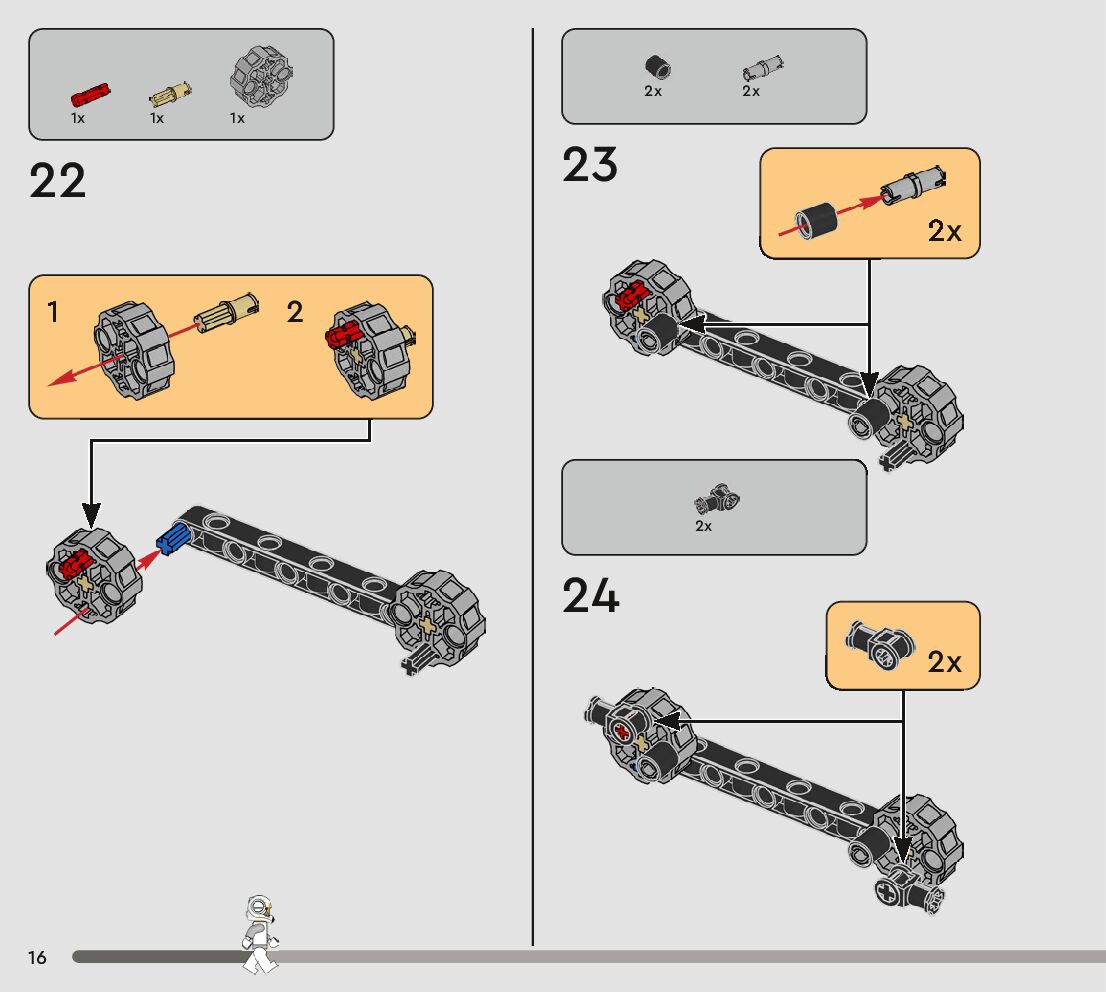 1x 1x 1x

22

1

2

2x 2x

23

2x

2x

24

2x

16