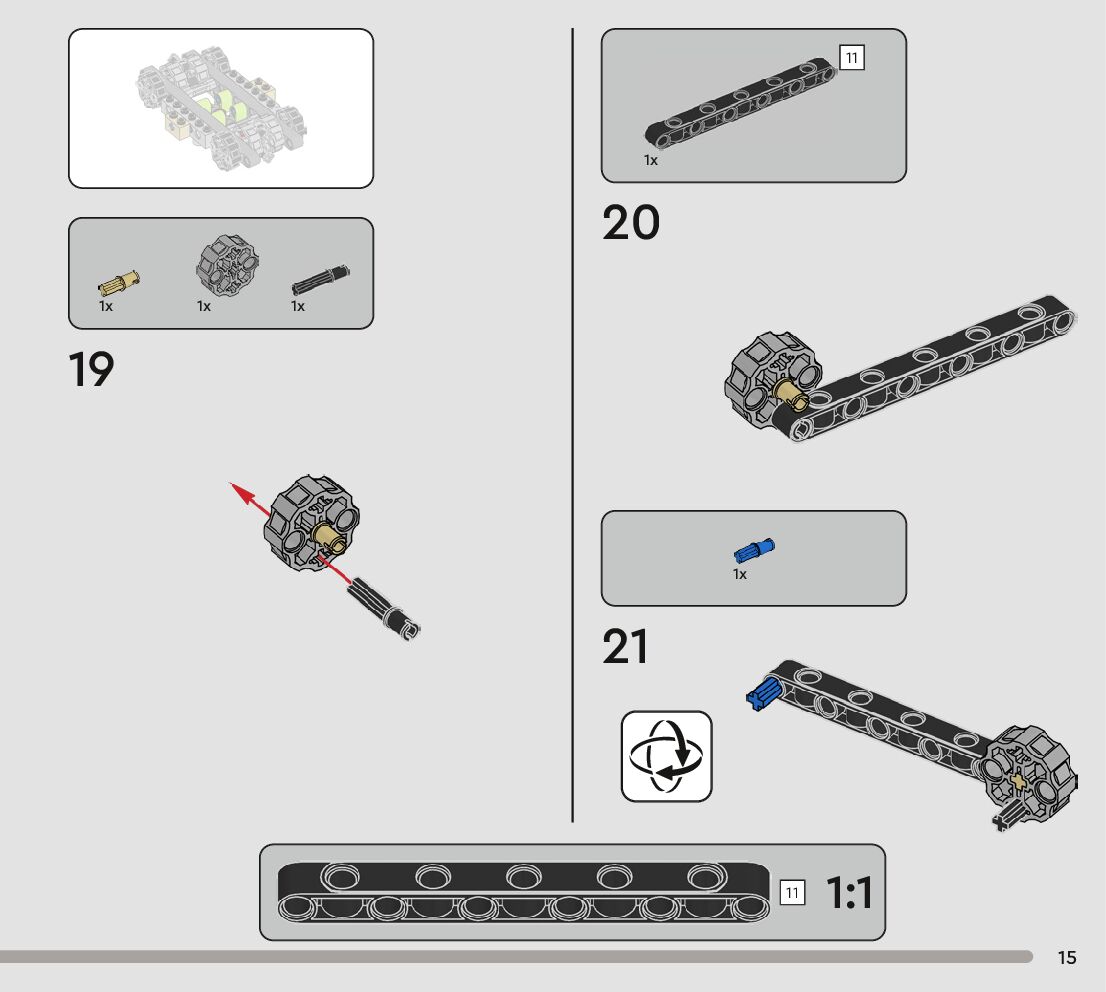 1x 1x 1x

19

11

1x

20

1x

21

11 1:1

15