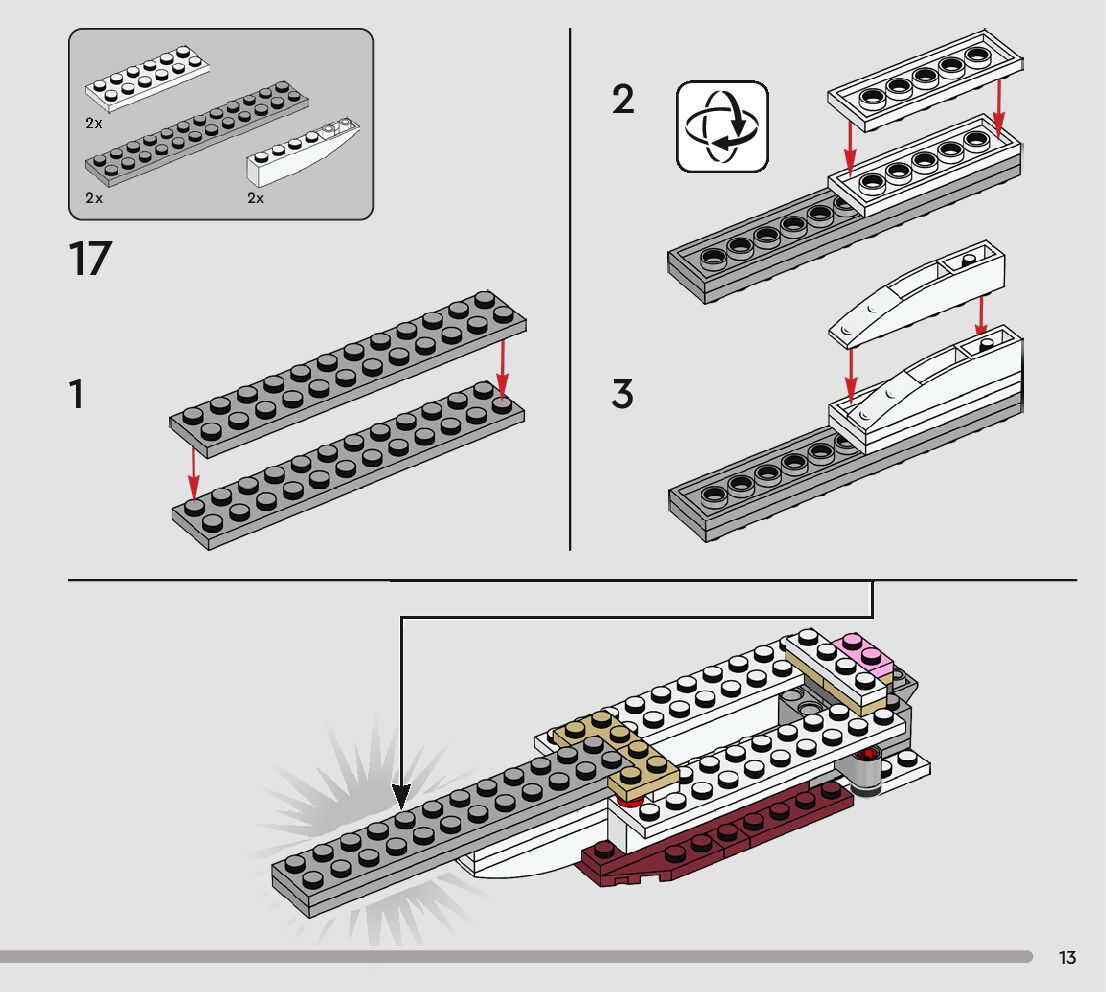 2x

2x

2x

17

1

2

3

13