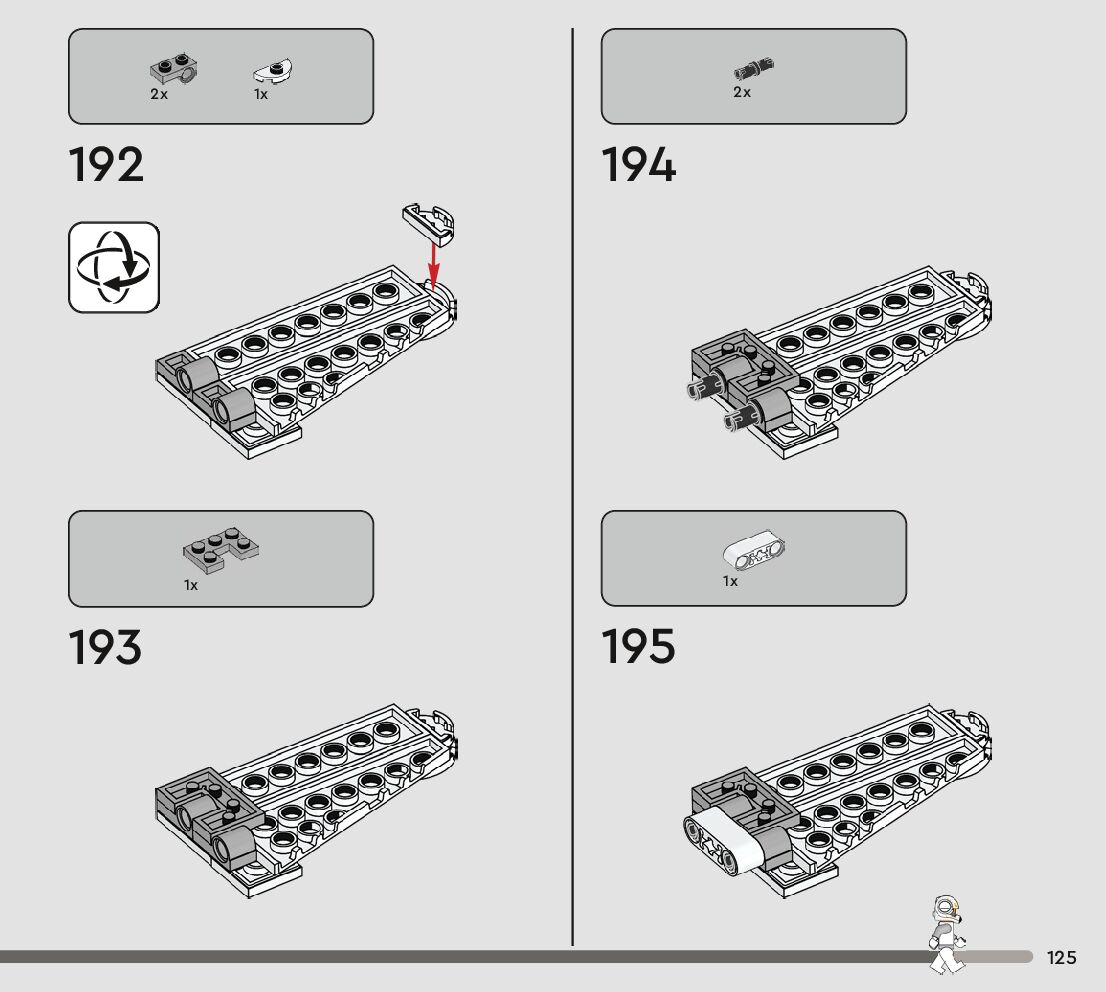 2x 1x

192

1x

193

2x

194

1x

195

125