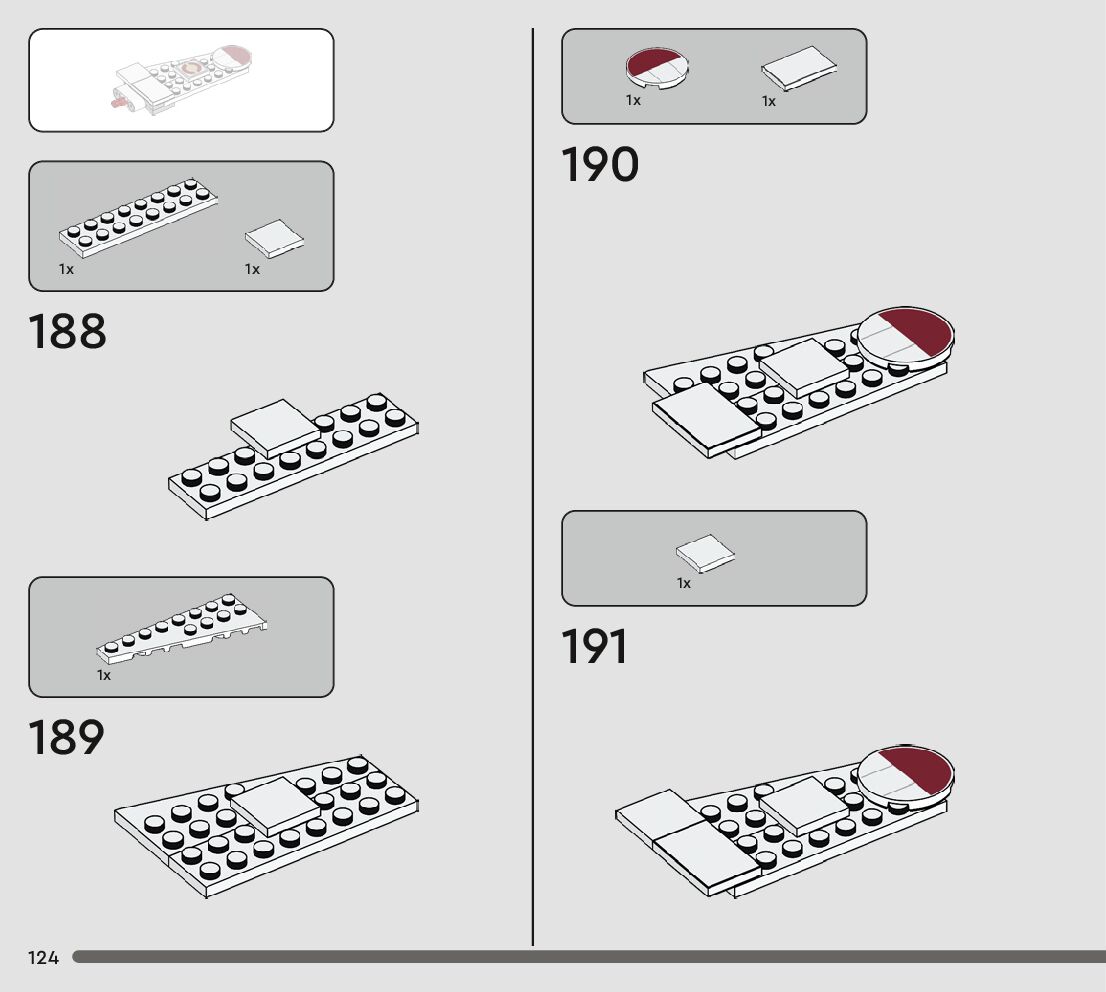 1x

1x

188

1x

189

1x

1x

190

1x

191

124