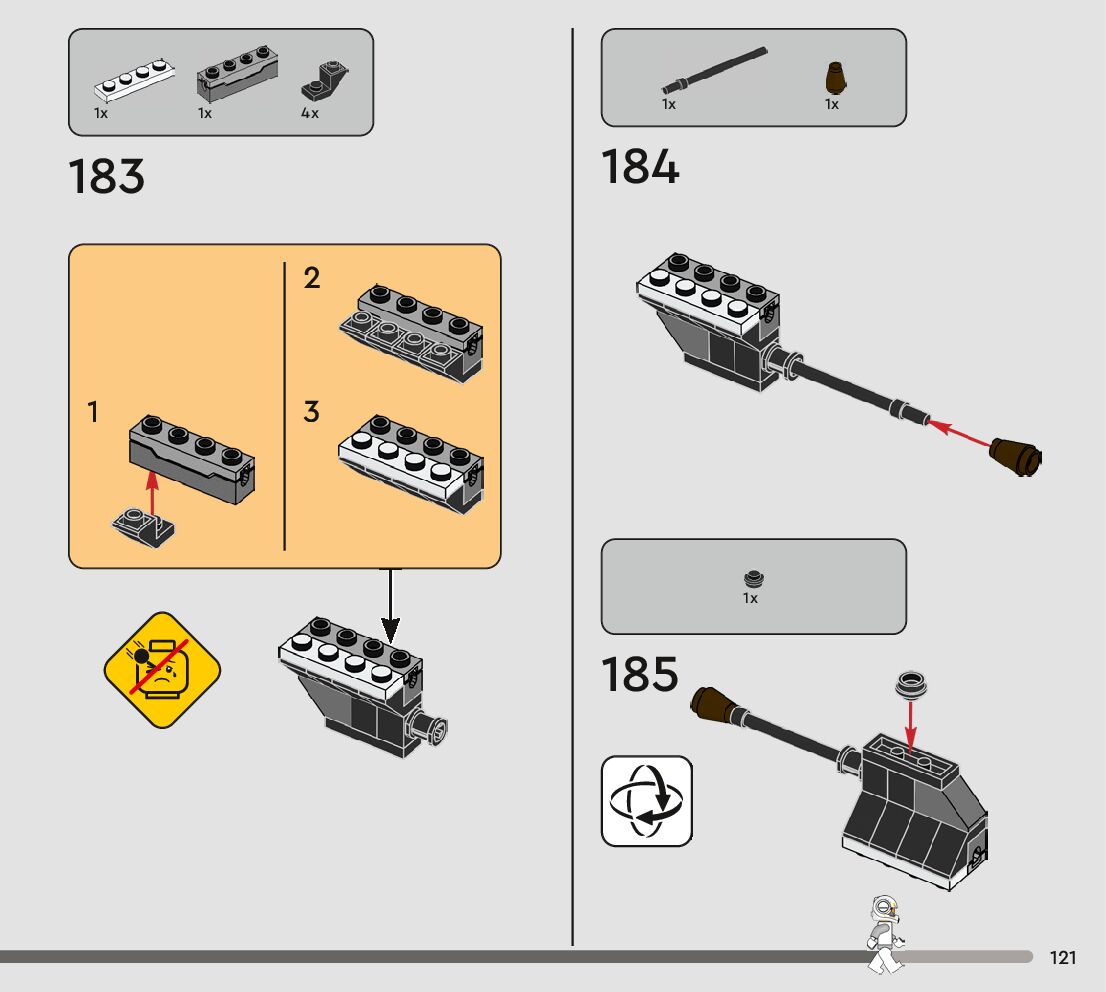 1x 1x 4x

183

1

2

3

1x 1x

184

1x

185

121