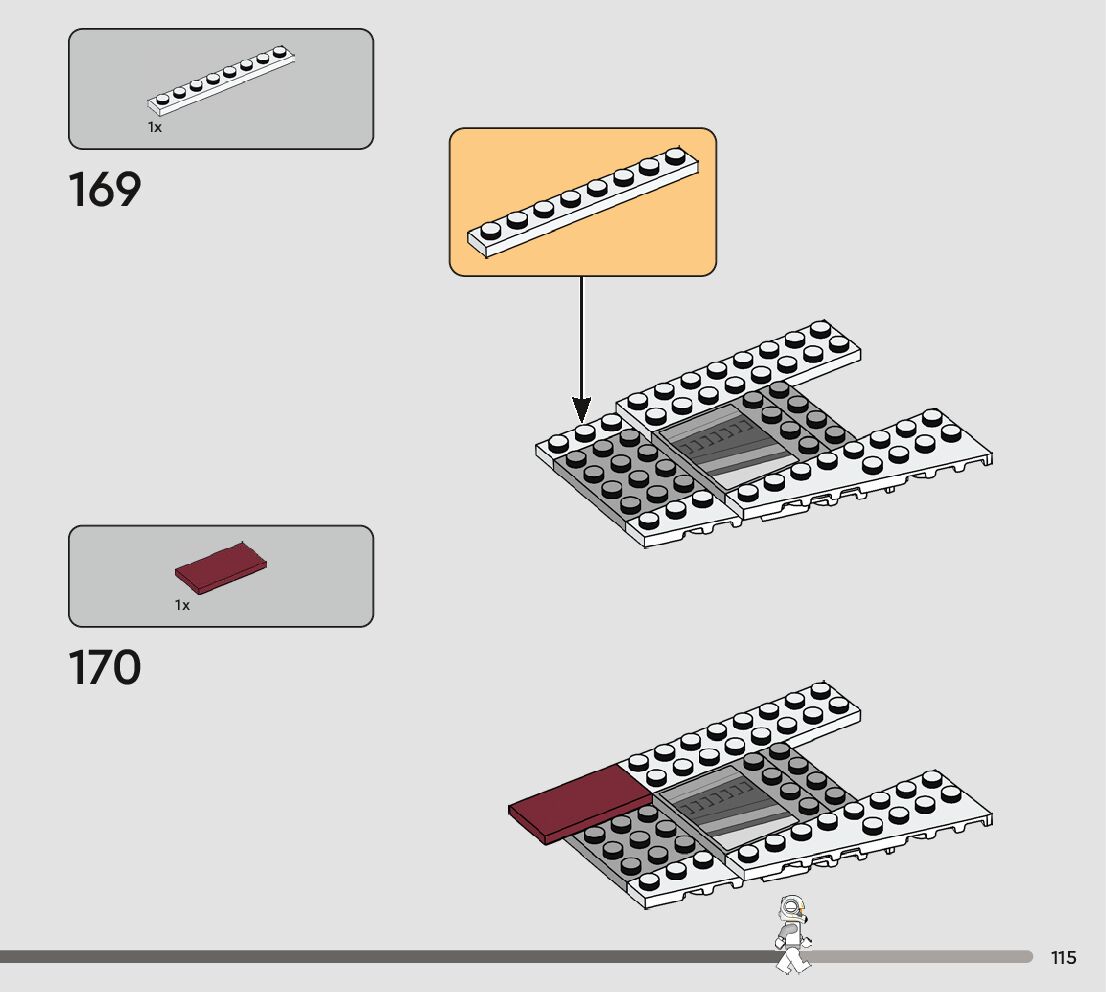 1x

169

1x

170

115