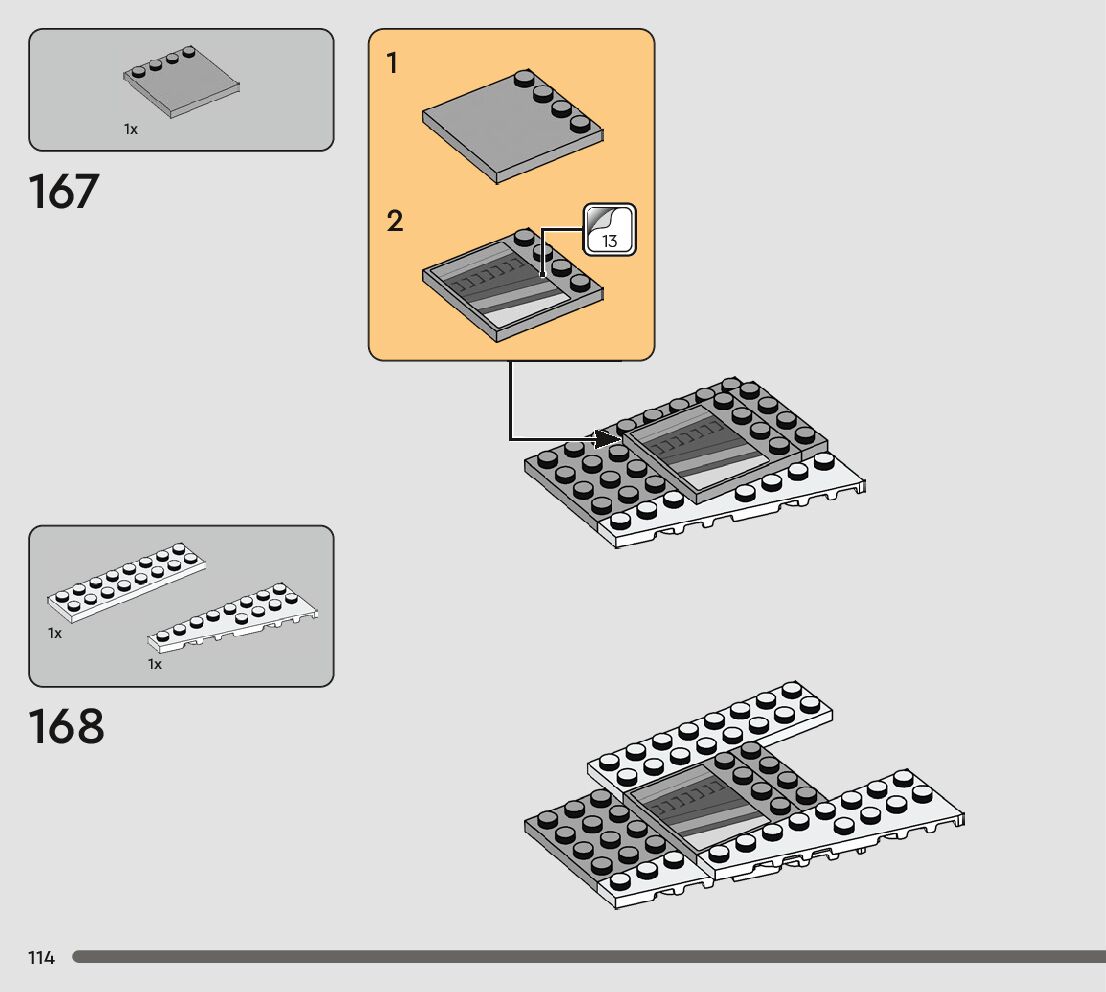 1x

167

1

2

13

1x

1x

168

114