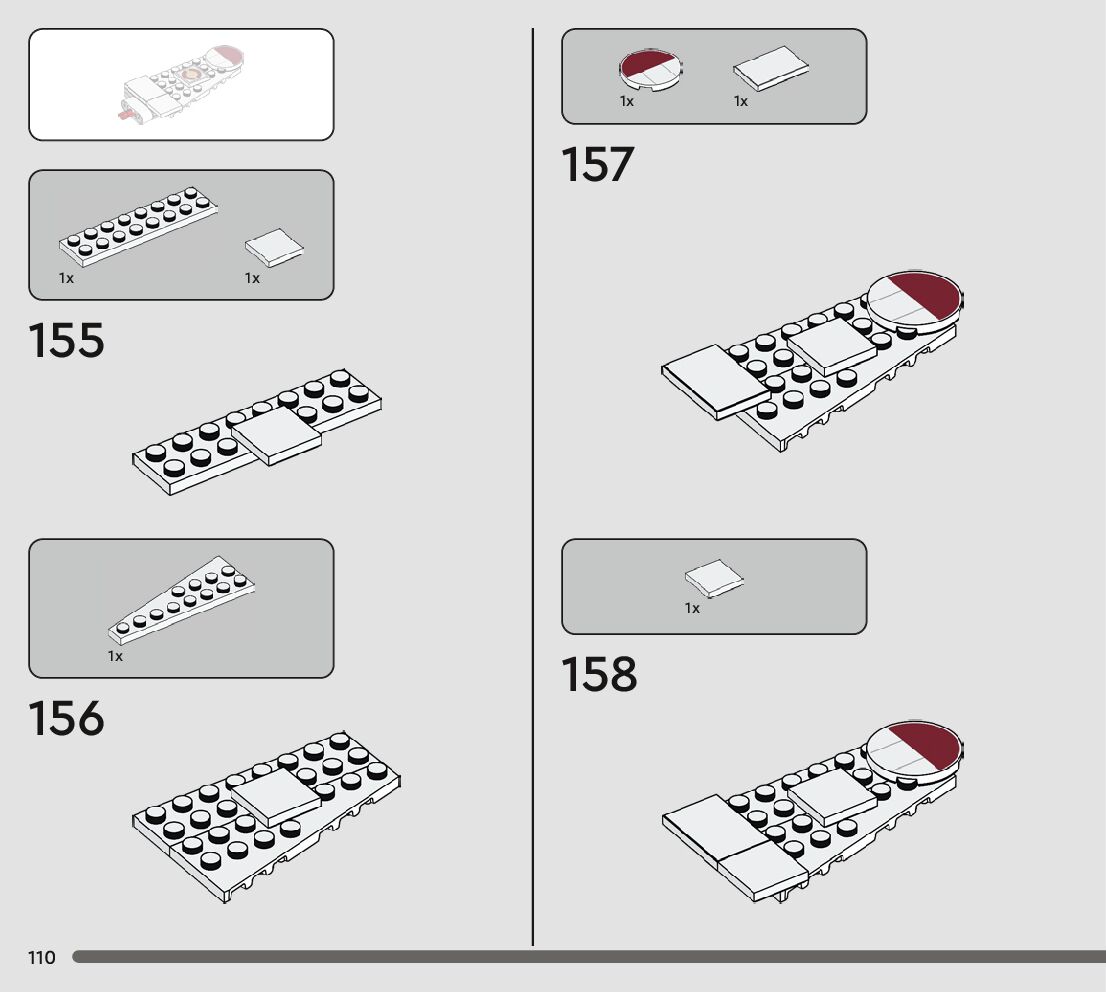 1x

1x

155

1x

156

1x

1x

157

1x

158

110