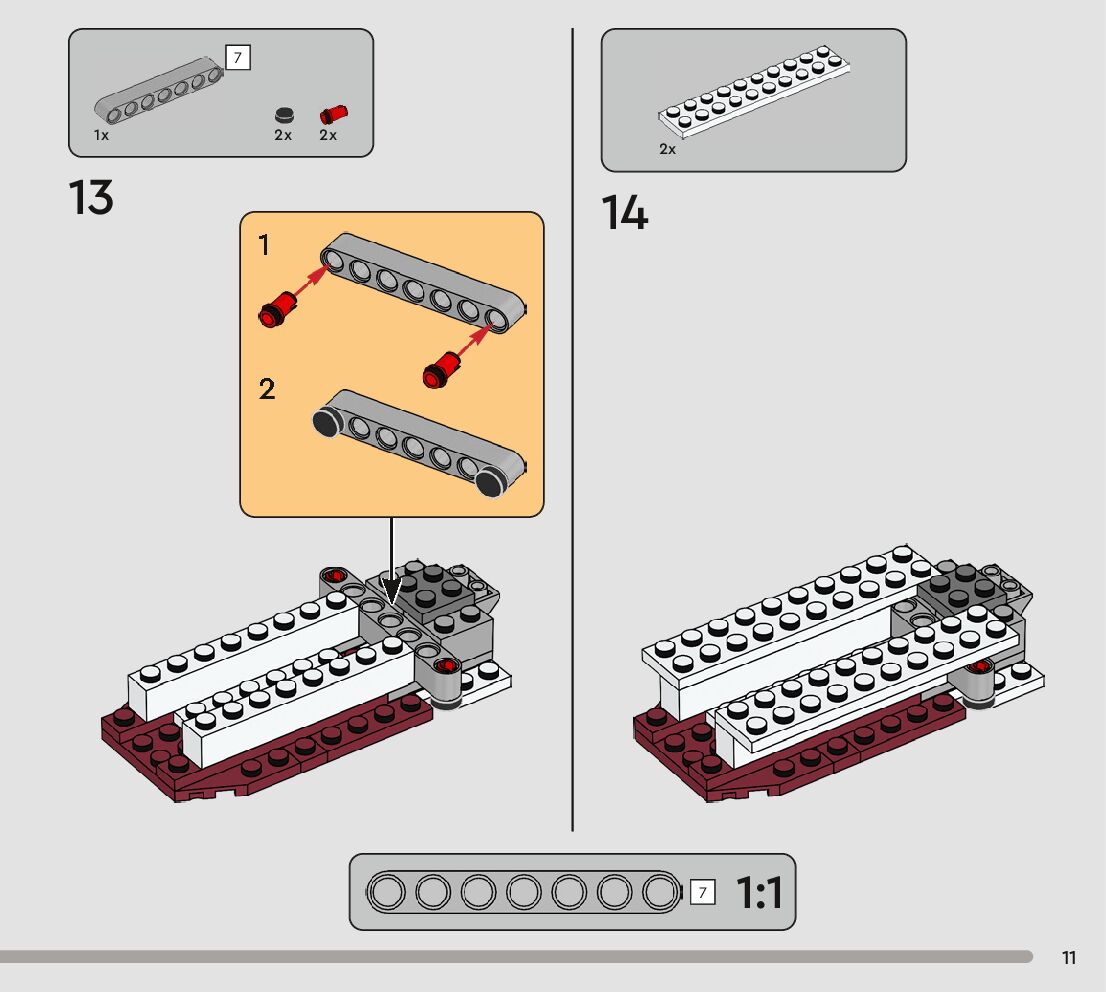 7

1x

2x 2x

13

1

2

2x

14

7 1:1

11