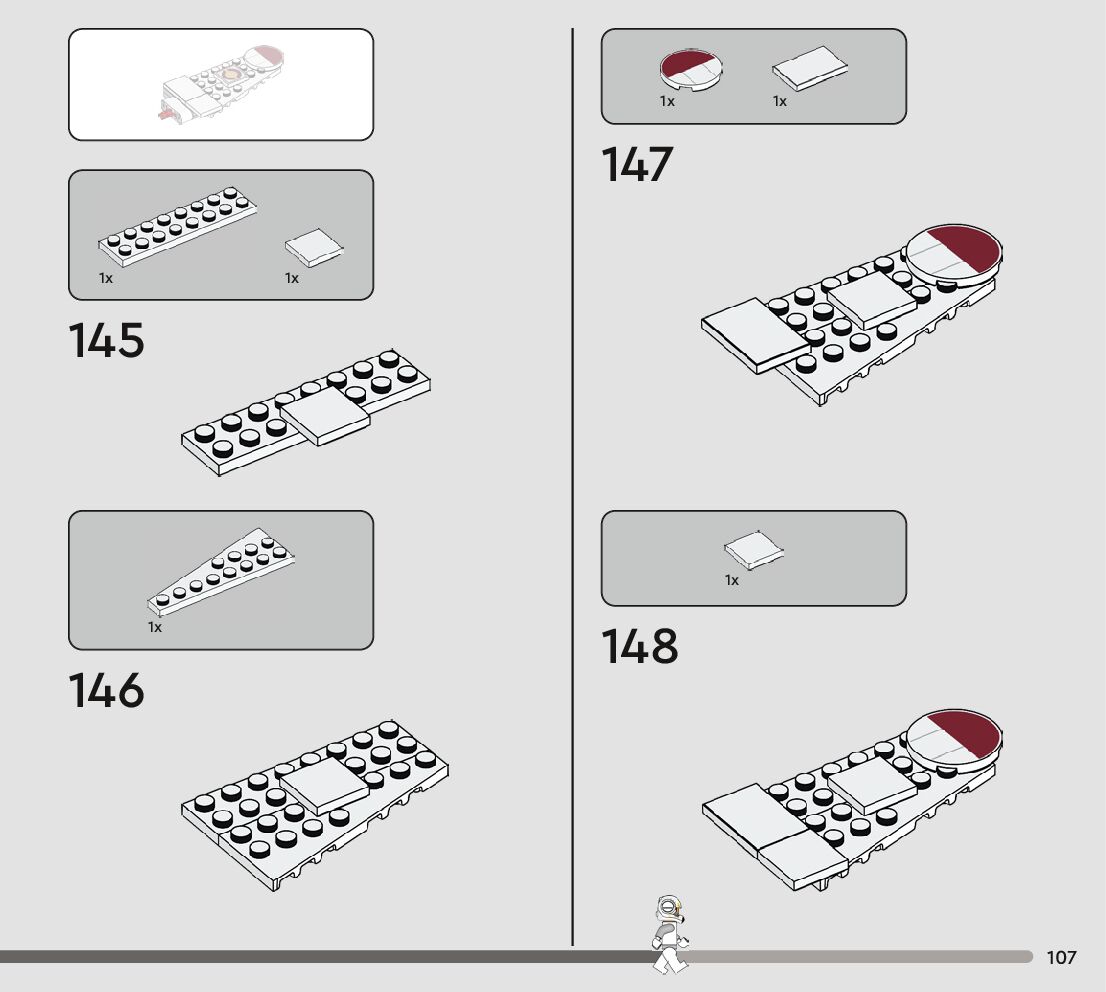 1x 1x

145

1x

146

1x 1x

147

1x

148

107